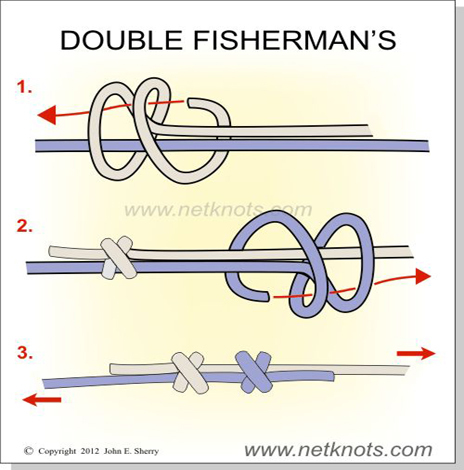 DOUBLE FISHERMAN'S

1.

www.netknots.com

2.

3.

© Copyright 2012 John E. Sherry

www.netknots.com