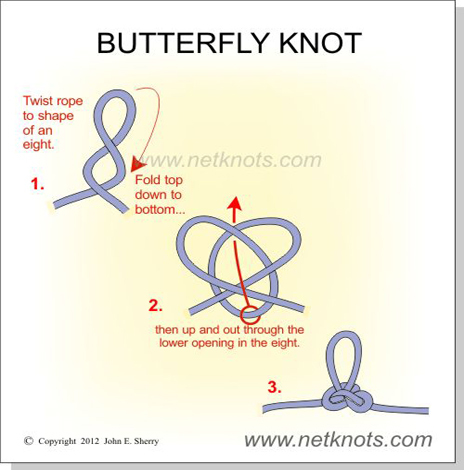 BUTTERFLY KNOT

Twist rope to shape of an eight.

www.netknots.com

1.

Fold top down to bottom...

2.

then up and out through the lower opening in the eight.

3.

© Copyright 2012 John E. Sherry

www.netknots.com