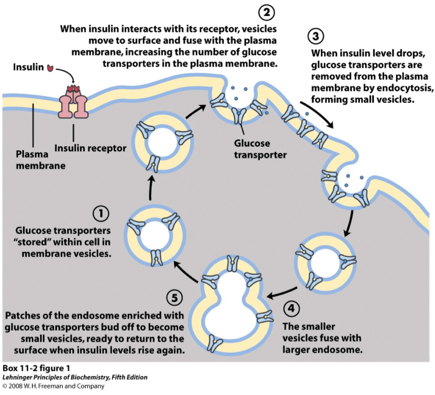 2
When insulin interacts with its receptor, vesicles move to surface and fuse with the plasma membrane, increasing the number of glucose transporters in the plasma membrane.

3
When insulin level drops, glucose transporters are removed from the plasma membrane by endocytosis, forming small vesicles.

Insulin

Plasma membrane

Insulin receptor

Glucose transporter

1
Glucose transporters "stored" within cell in membrane vesicles.

5
Patches of the endosome enriched with glucose transporters bud off to become small vesicles, ready to return to the surface when insulin levels rise again.

4
The smaller vesicles fuse with larger endosome.

Box 11-2 figure 1
Lehninger Principles of Biochemistry, Fifth Edition
© 2008 W. H. Freeman and Company