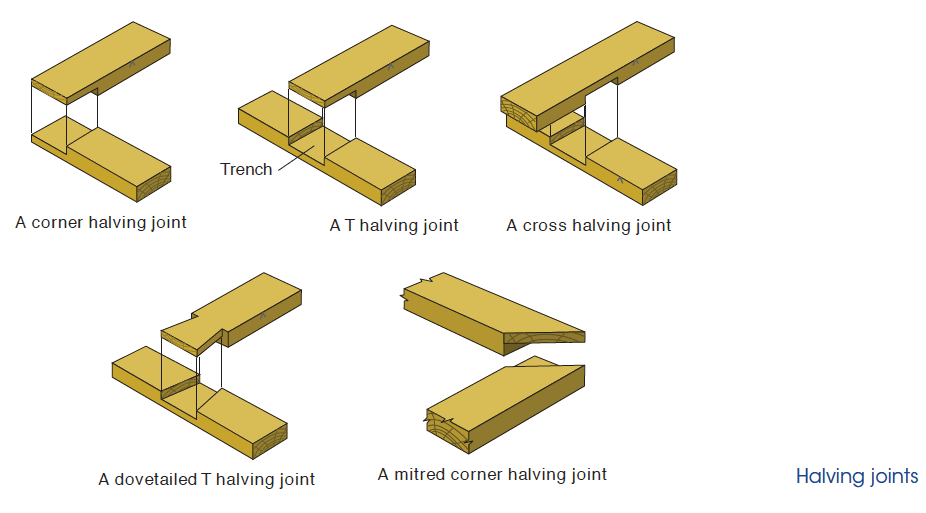 Trench

A corner halving joint

A T halving joint

A cross halving joint

A dovetailed T halving joint

A mitred corner halving joint

Halving joints