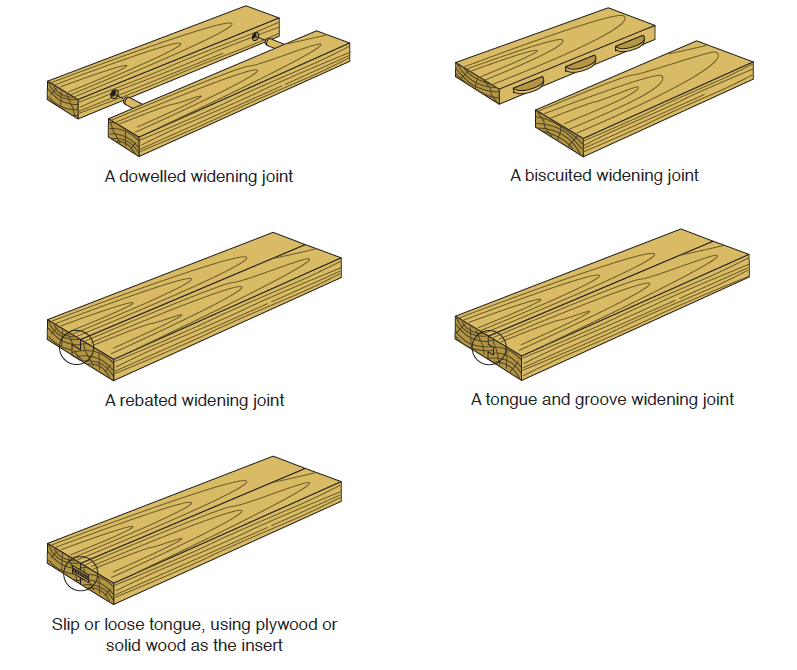 A dowelled widening joint

A biscuited widening joint

A rebated widening joint

A tongue and groove widening joint

Slip or loose tongue, using plywood or solid wood as the insert