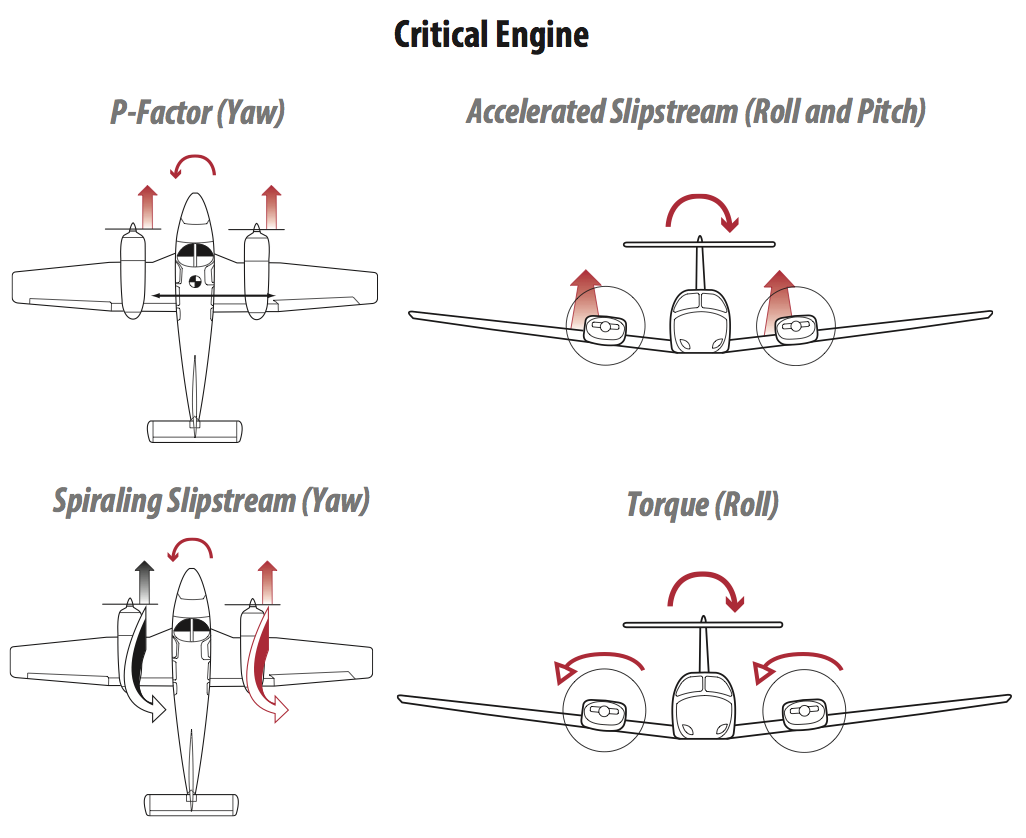 Critical Engine

P-Factor (Yaw)

Accelerated Slipstream (Roll and Pitch)

Spiraling Slipstream (Yaw)

Torque (Roll)