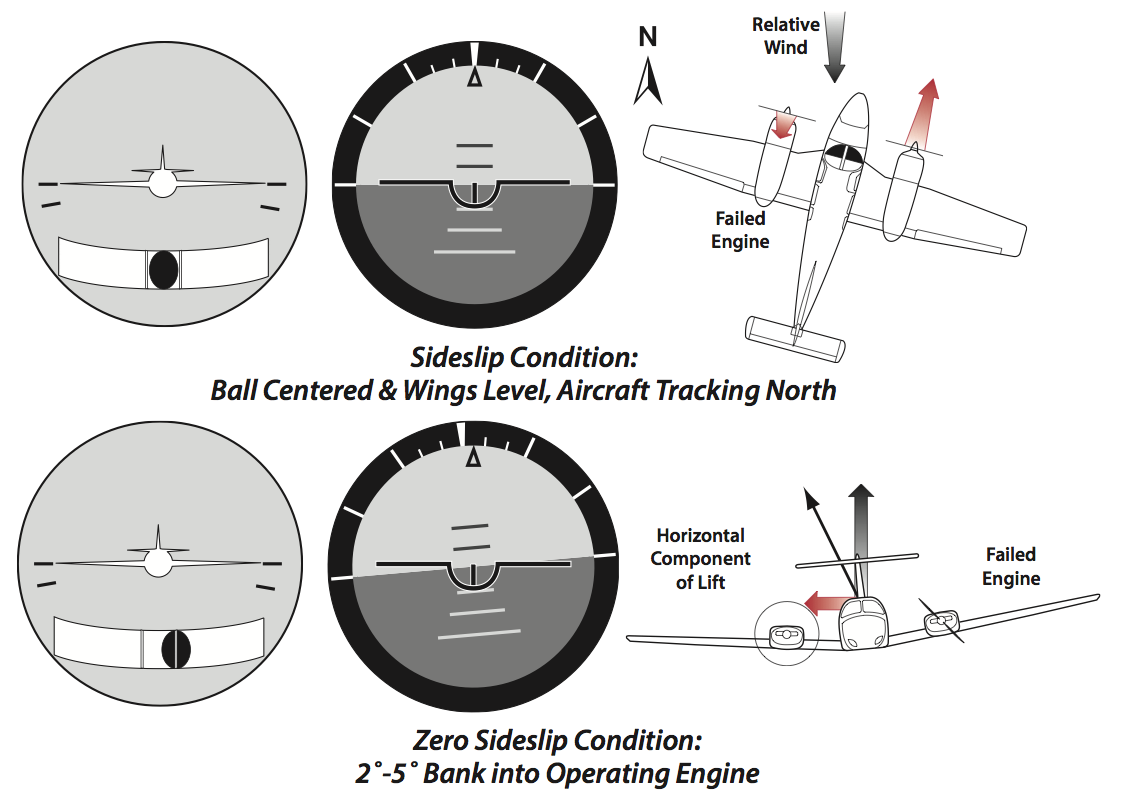 N

Relative Wind

Failed Engine

Sideslip Condition:
Ball Centered & Wings Level, Aircraft Tracking North

Horizontal Component of Lift

Failed Engine

Zero Sideslip Condition:
2˚-5˚ Bank into Operating Engine