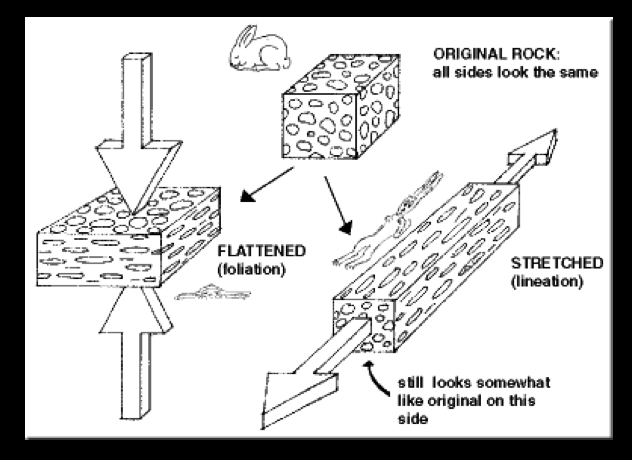 ORIGINAL ROCK:
all sides look the same

FLATTENED
(foliation)

STRETCHED
(lineation)

still looks somewhat like original on this side