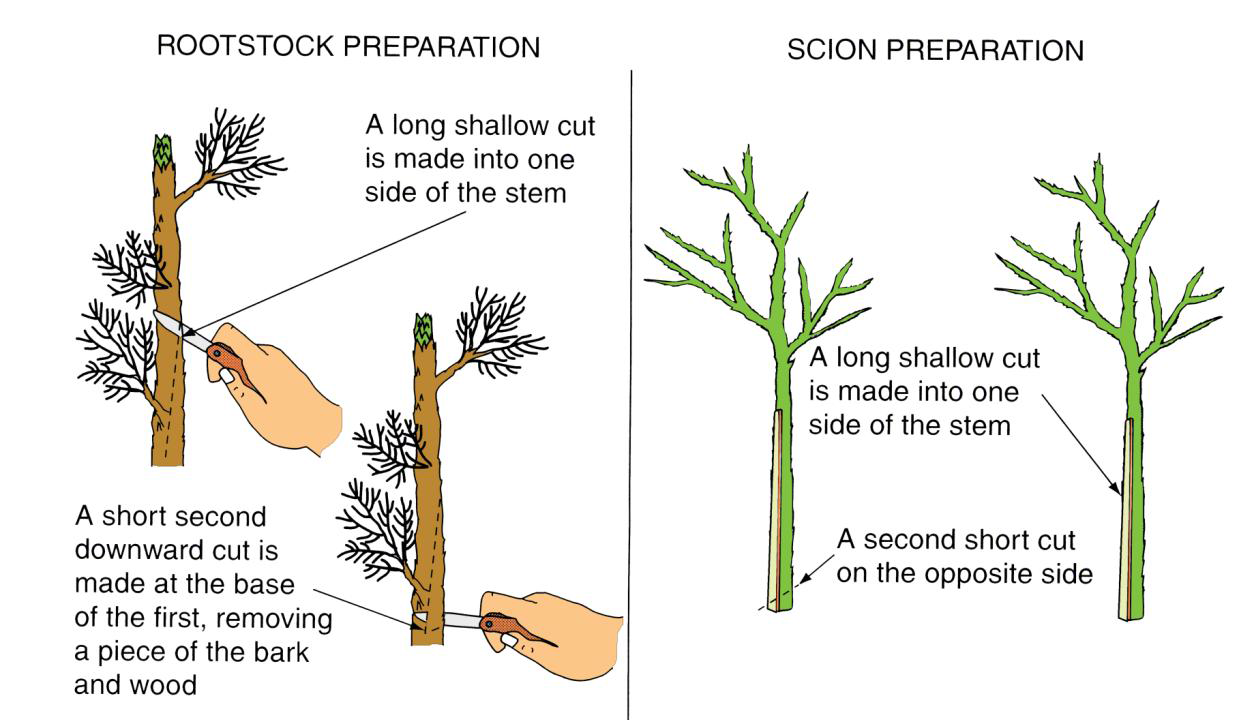 ROOTSTOCK PREPARATION

A long shallow cut is made into one side of the stem

A short second downward cut is made at the base of the first, removing a piece of the bark and wood

SCION PREPARATION

A long shallow cut is made into one side of the stem

A second short cut on the opposite side