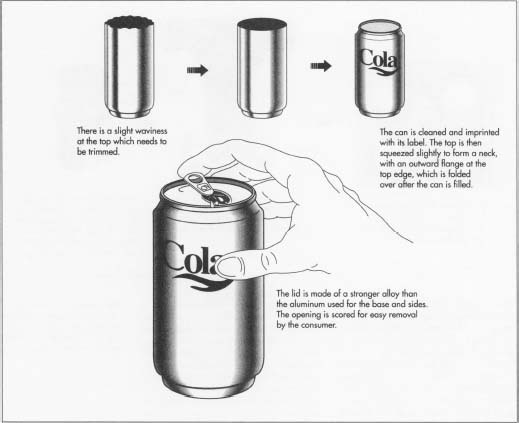 Cola

There is a slight waviness at the top which needs to be trimmed.

The can is cleaned and imprinted with its label. The top is then squeezed slightly to form a neck, with an outward flange at the top edge, which is folded over after the can is filled.

Cola

The lid is made of a stronger alloy than the aluminum used for the base and sides. The opening is scored for easy removal by the consumer.