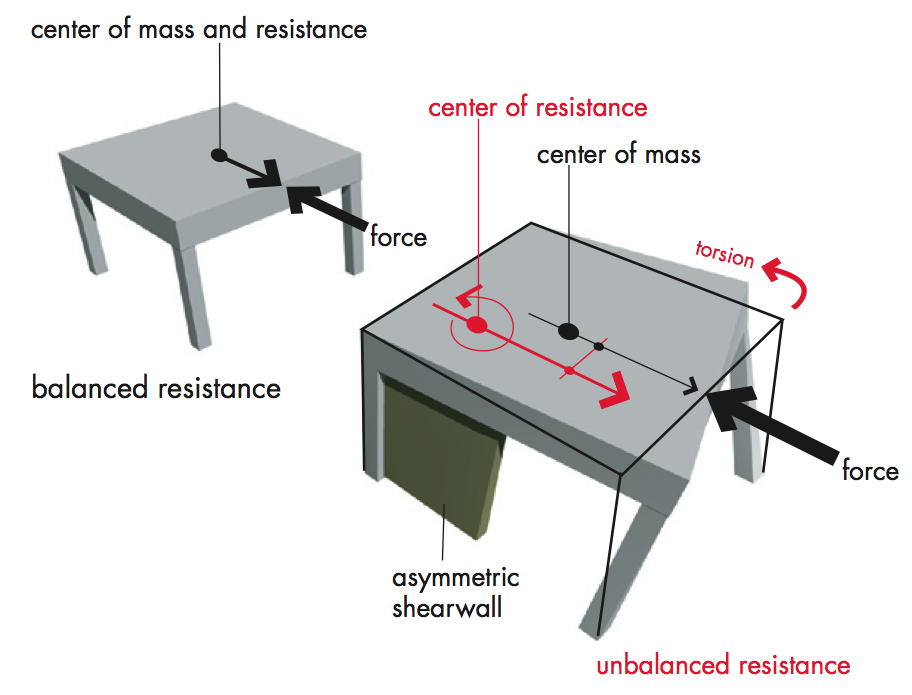 center of mass and resistance

force

balanced resistance

center of resistance

center of mass

torsion

force

asymmetric shearwall

unbalanced resistance