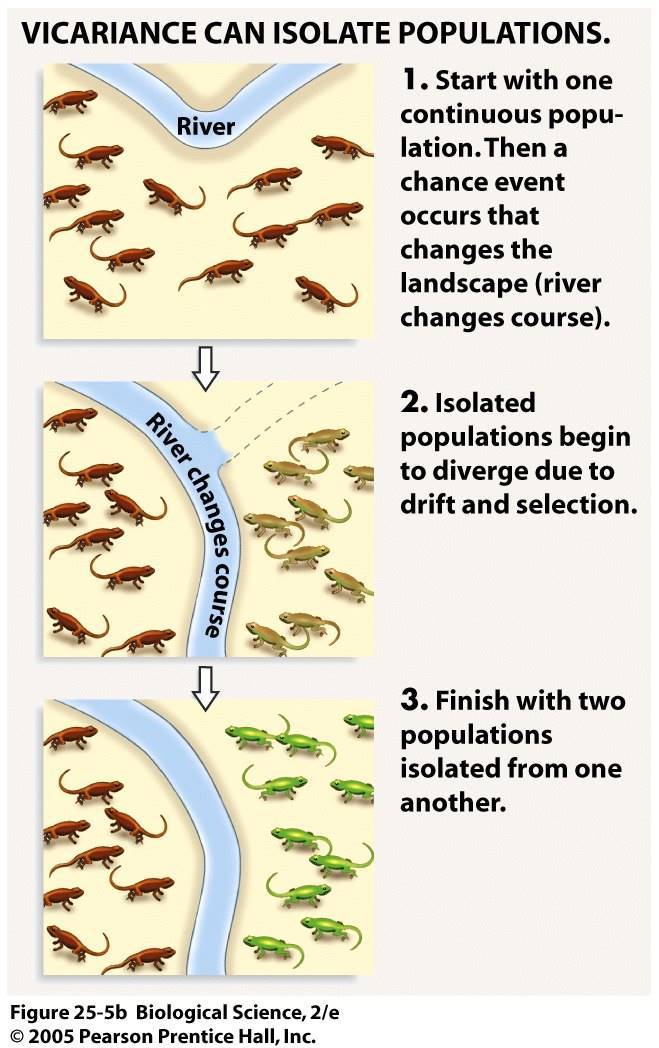 VICARIANCE CAN ISOLATE POPULATIONS.

River

1. Start with one continuous population. Then a chance event occurs that changes the landscape (river changes course).

River changes course

2. Isolated populations begin to diverge due to drift and selection.

3. Finish with two populations isolated from one another.

Figure 25-5b Biological Science, 2/e
© 2005 Pearson Prentice Hall, Inc.