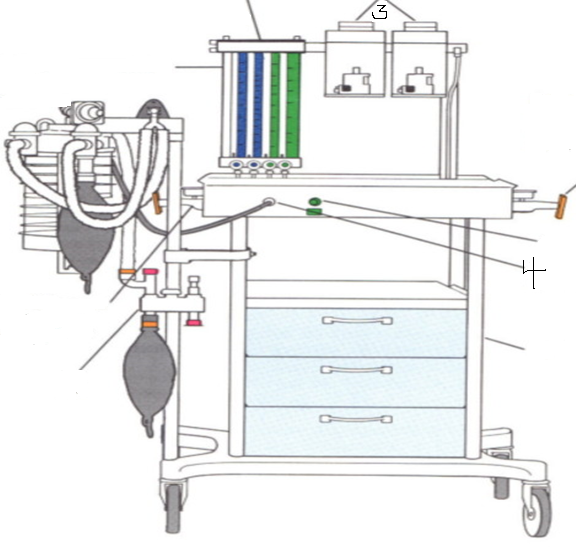 3

4