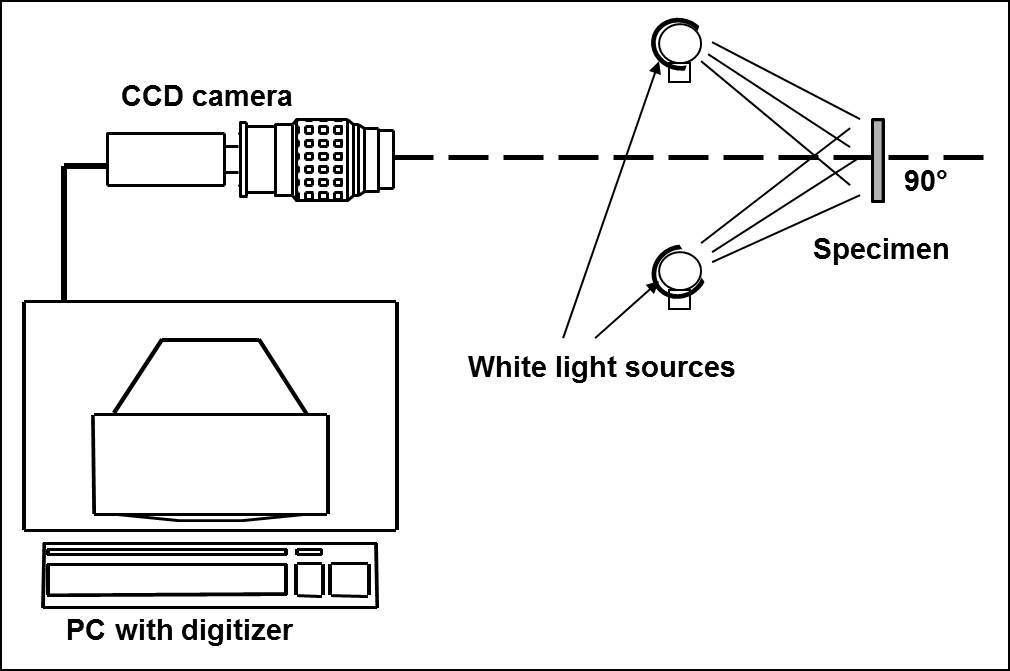 CCD camera

90°

Specimen

White light sources

PC with digitizer