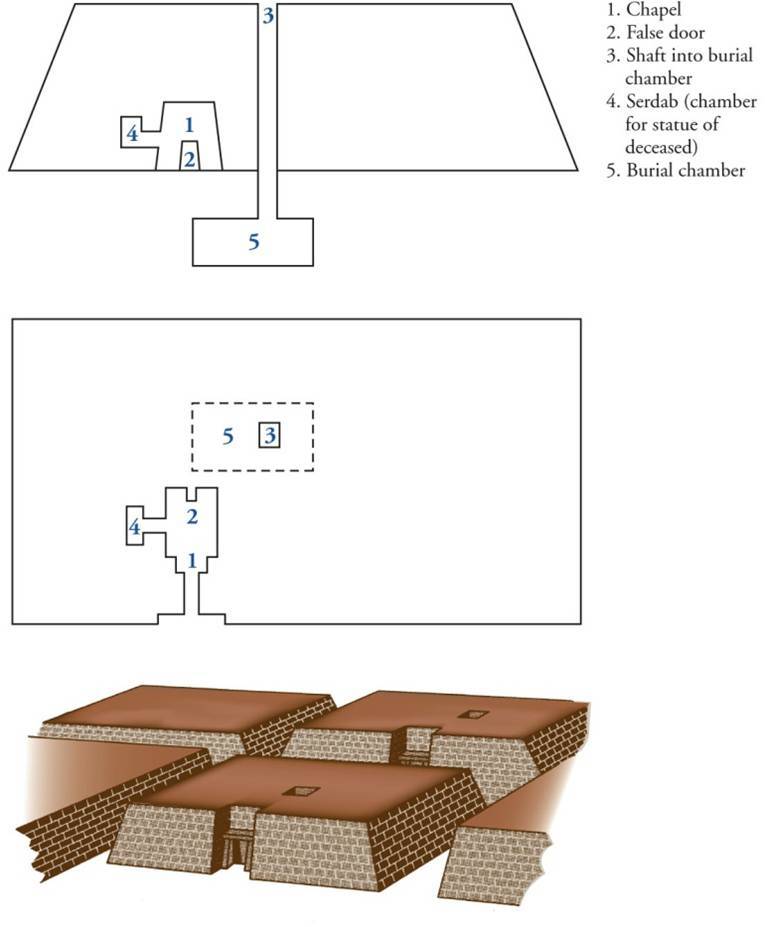 3
4
1
2
5

1. Chapel
2. False door
3. Shaft into burial chamber
4. Serdab (chamber for statue of deceased)
5. Burial chamber

5
3
4
2
1