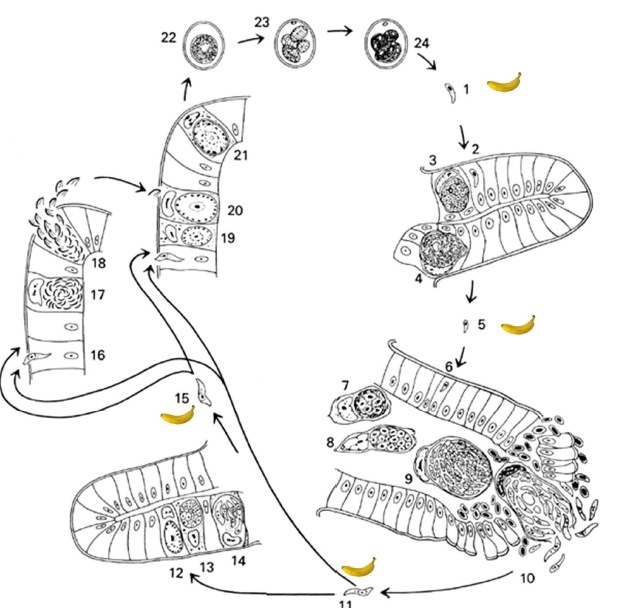 22
23
24
1
2
3
4
5
6
7
8
9
10
11
12
13
14
15
16
17
18
19
20
21