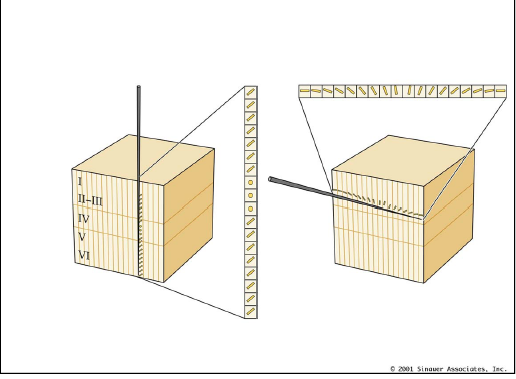 I
II–III
IV
V
VI

© 2001 Sinauer Associates, Inc.