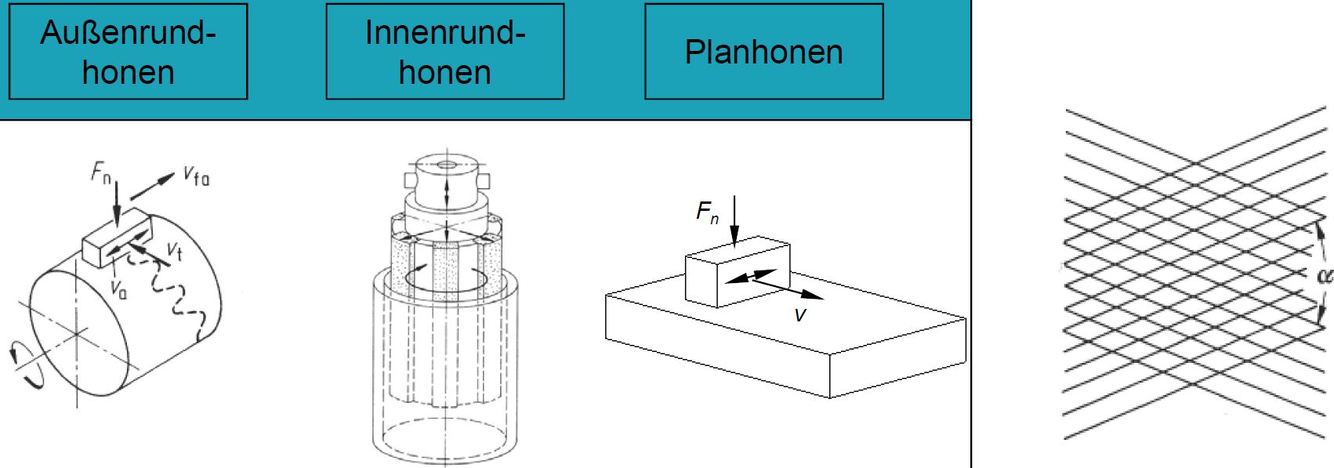 Außenrundhonen

Innenrundhonen

Planhonen

$F_n$
$v_{fa}$
$v_t$
$v_a$

$F_n$
$v$

$\alpha$