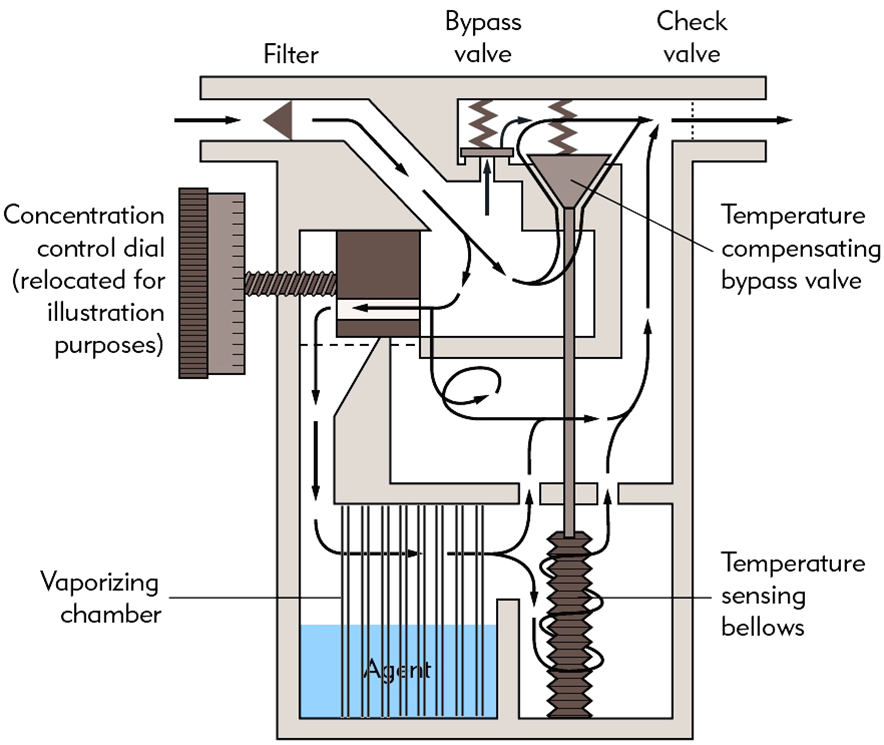 Filter

Bypass valve

Check valve

Concentration control dial (relocated for illustration purposes)

Temperature compensating bypass valve

Vaporizing chamber

Temperature sensing bellows

Agent