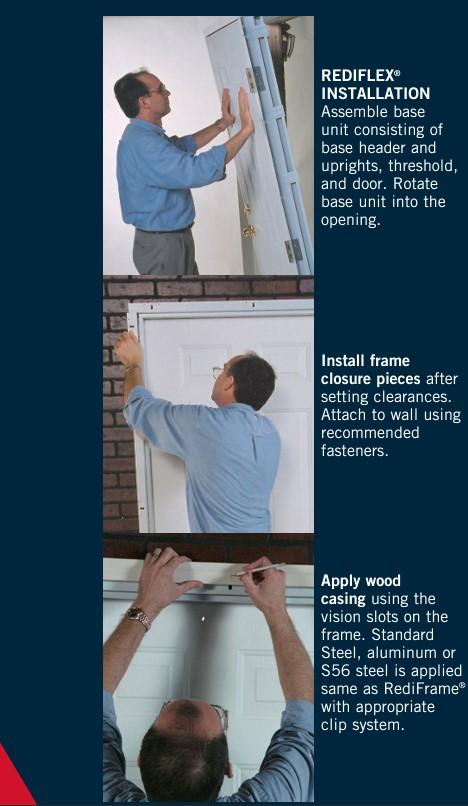 REDIFLEX® INSTALLATION
Assemble base unit consisting of base header and uprights, threshold, and door. Rotate base unit into the opening.

Install frame closure pieces after setting clearances. Attach to wall using recommended fasteners.

Apply wood casing using the vision slots on the frame. Standard Steel, aluminum or S56 steel is applied same as RediFrame® with appropriate clip system.