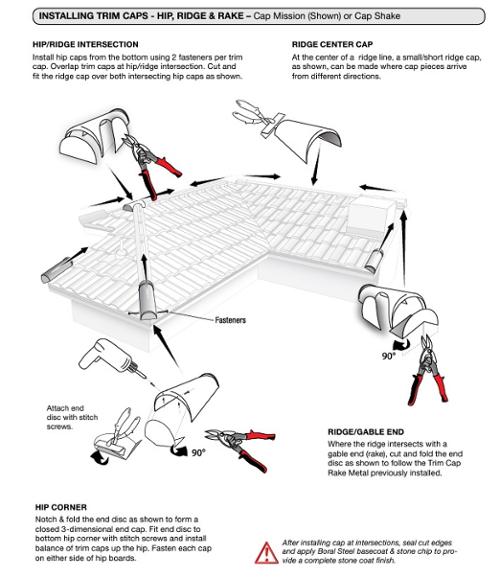 INSTALLING TRIM CAPS - HIP, RIDGE & RAKE – Cap Mission (Shown) or Cap Shake

HIP/RIDGE INTERSECTION
Install hip caps from the bottom using 2 fasteners per trim cap. Overlap trim caps at hip/ridge intersection. Cut and fit the ridge cap over both intersecting hip caps as shown.

RIDGE CENTER CAP
At the center of a ridge line, a small/short ridge cap, as shown, can be made where cap pieces arrive from different directions.

Fasteners

90°

Attach end disc with stitch screws.

90°

RIDGE/GABLE END
Where the ridge intersects with a gable end (rake), cut and fold the end disc as shown to follow the Trim Cap Rake Metal previously installed.

HIP CORNER
Notch & fold the end disc as shown to form a closed 3-dimensional end cap. Fit end disc to bottom hip corner with stitch screws and install balance of trim caps up the hip. Fasten each cap on either side of hip boards.

After installing cap at intersections, seal cut edges and apply Boral Steel basecoat & stone chip to provide a complete stone coat finish.