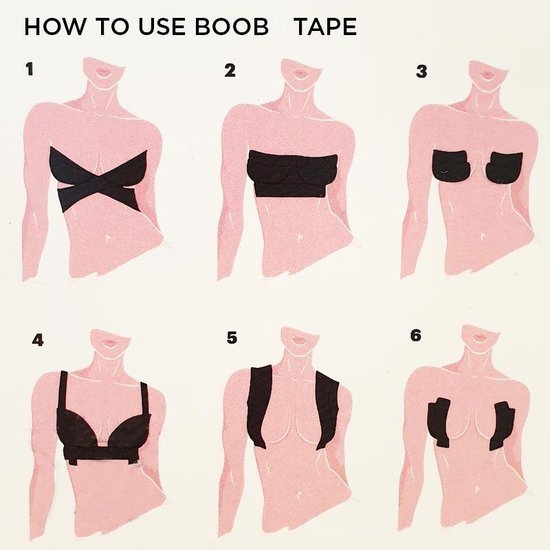 HOW TO USE BOOB TAPE

1

2

3

4

5

6