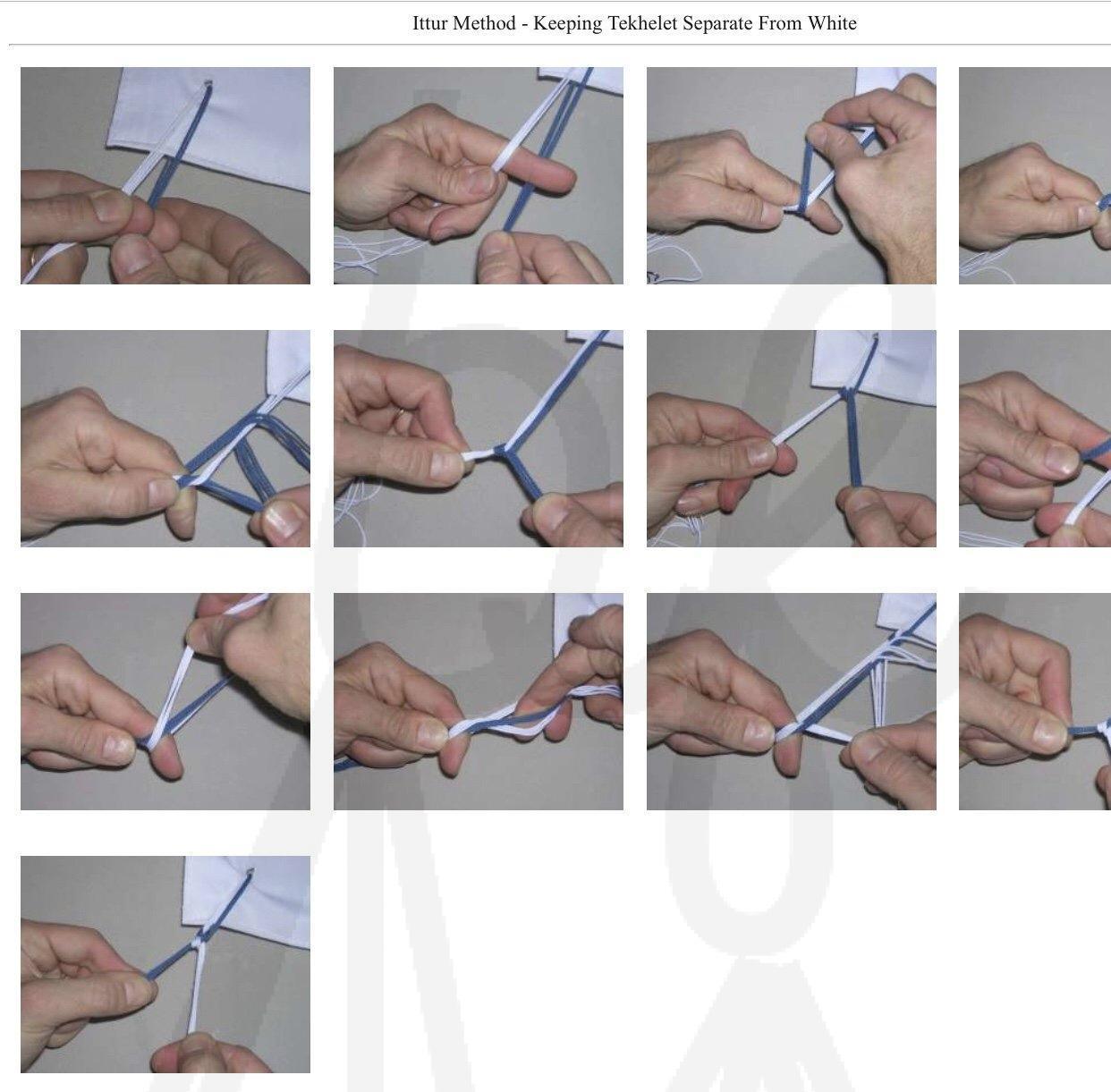 Ittur Method - Keeping Tekhelet Separate From White