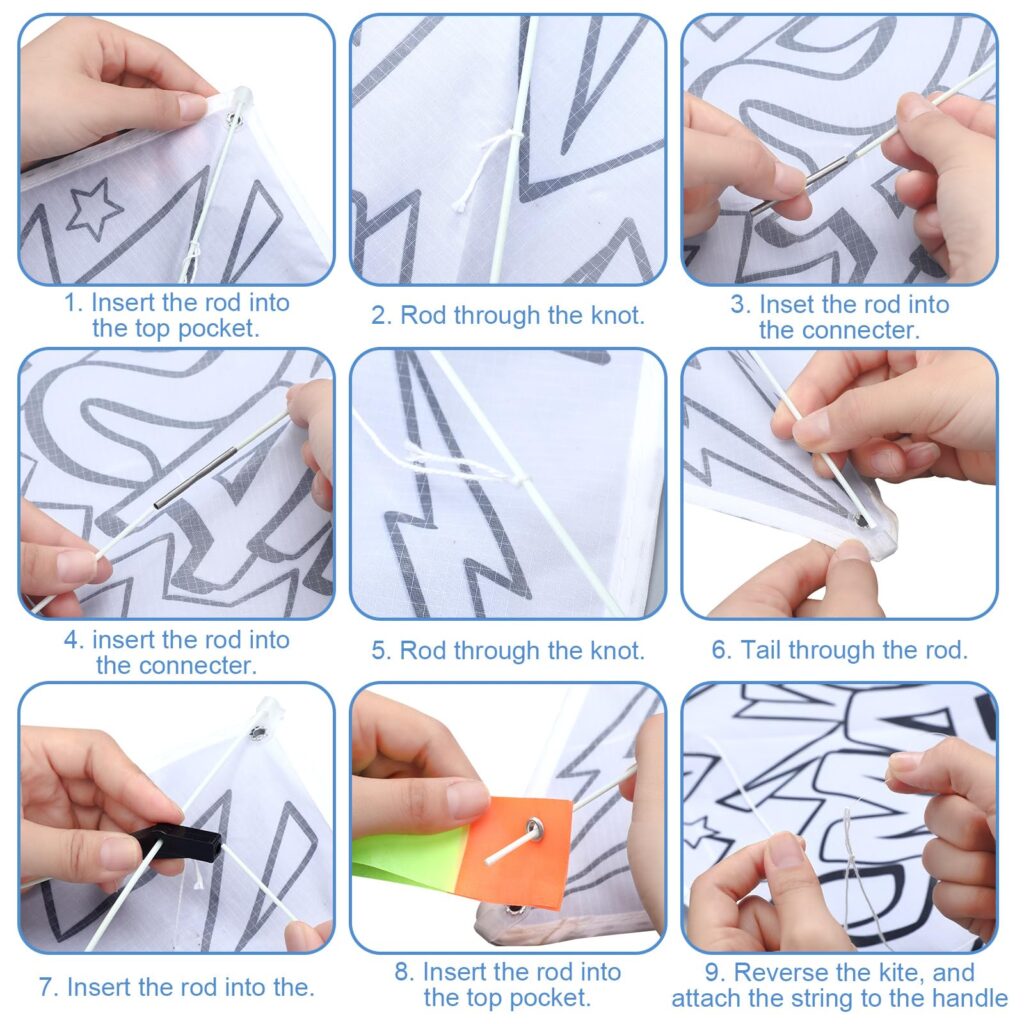 1. Insert the rod into the top pocket.

2. Rod through the knot.

3. Inset the rod into the connecter.

4. insert the rod into the connecter.

5. Rod through the knot.

6. Tail through the rod.

7. Insert the rod into the.

8. Insert the rod into the top pocket.

9. Reverse the kite, and attach the string to the handle