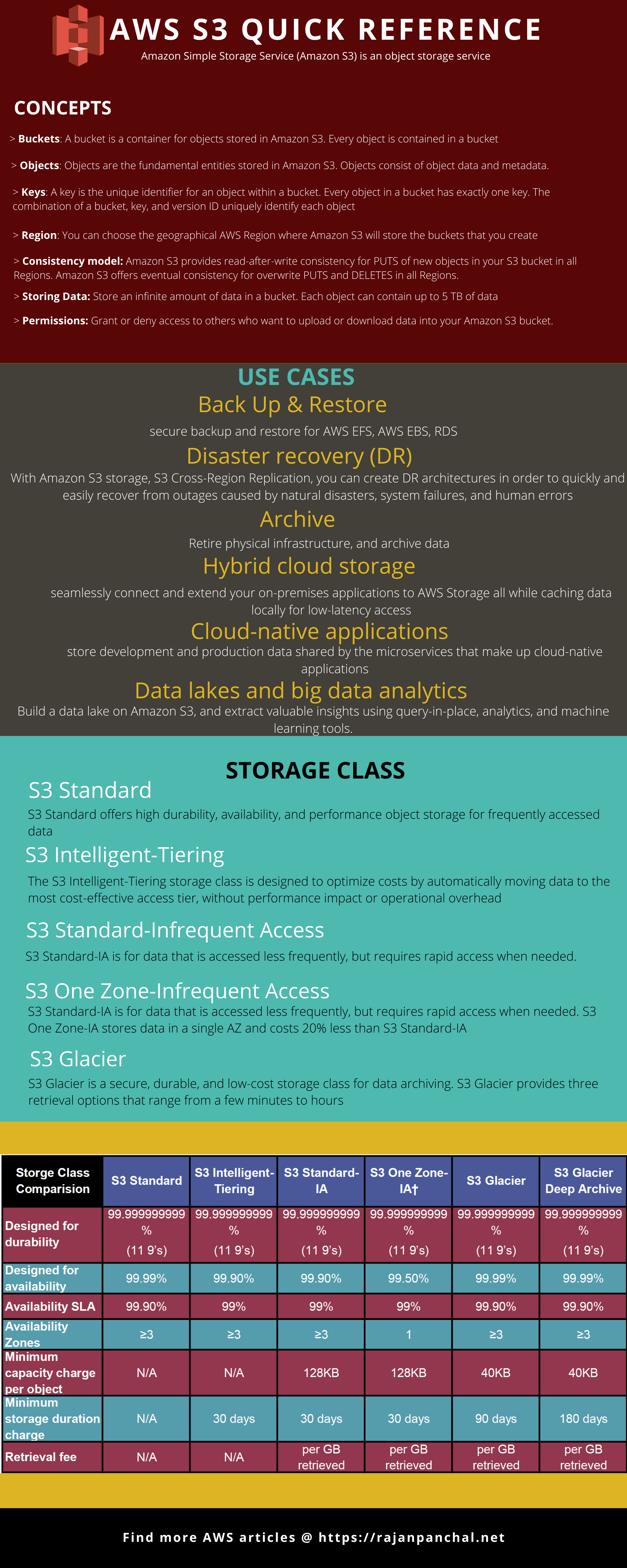 AWS S3 QUICK REFERENCE

Amazon Simple Storage Service (Amazon S3) is an object storage service

CONCEPTS

> Buckets: A bucket is a container for objects stored in Amazon S3. Every object is contained in a bucket

> Objects: Objects are the fundamental entities stored in Amazon S3. Objects consist of object data and metadata.

> Keys: A key is the unique identifier for an object within a bucket. Every object in a bucket has exactly one key. The combination of a bucket, key, and version ID uniquely identify each object

> Region: You can choose the geographical AWS Region where Amazon S3 will store the buckets that you create

> Consistency model: Amazon S3 provides read-after-write consistency for PUTS of new objects in your S3 bucket in all Regions. Amazon S3 offers eventual consistency for overwrite PUTS and DELETES in all Regions.

> Storing Data: Store an infinite amount of data in a bucket. Each object can contain up to 5 TB of data

> Permissions: Grant or deny access to others who want to upload or download data into your Amazon S3 bucket.

USE CASES

Back Up & Restore

secure backup and restore for AWS EFS, AWS EBS, RDS

Disaster recovery (DR)

With Amazon S3 storage, S3 Cross-Region Replication, you can create DR architectures in order to quickly and easily recover from outages caused by natural disasters, system failures, and human errors

Archive

Retire physical infrastructure, and archive data

Hybrid cloud storage

seamlessly connect and extend your on-premises applications to AWS Storage all while caching data locally for low-latency access

Cloud-native applications

store development and production data shared by the microservices that make up cloud-native applications

Data lakes and big data analytics

Build a data lake on Amazon S3, and extract valuable insights using query-in-place, analytics, and machine learning tools.

STORAGE CLASS

S3 Standard

S3 Standard offers high durability, availability, and performance object storage for frequently accessed data

S3 Intelligent-Tiering

The S3 Intelligent-Tiering storage class is designed to optimize costs by automatically moving data to the most cost-effective access tier, without performance impact or operational overhead

S3 Standard-Infrequent Access

S3 Standard-IA is for data that is accessed less frequently, but requires rapid access when needed.

S3 One Zone-Infrequent Access

S3 Standard-IA is for data that is accessed less frequently, but requires rapid access when needed. S3 One Zone-IA stores data in a single AZ and costs 20% less than S3 Standard-IA

S3 Glacier

S3 Glacier is a secure, durable, and low-cost storage class for data archiving. S3 Glacier provides three retrieval options that range from a few minutes to hours

| Storge Class Comparision | S3 Standard | S3 Intelligent-Tiering | S3 Standard-IA | S3 One Zone-IA† | S3 Glacier | S3 Glacier Deep Archive |
|---|---|---|---|---|---|---|
| Designed for durability | 99.999999999% (11 9's) | 99.999999999% (11 9's) | 99.999999999% (11 9's) | 99.999999999% (11 9's) | 99.999999999% (11 9's) | 99.999999999% (11 9's) |
| Designed for availability | 99.99% | 99.90% | 99.90% | 99.50% | 99.99% | 99.99% |
| Availability SLA | 99.90% | 99% | 99% | 99% | 99.90% | 99.90% |
| Availability Zones | ≥3 | ≥3 | ≥3 | 1 | ≥3 | ≥3 |
| Minimum capacity charge per object | N/A | N/A | 128KB | 128KB | 40KB | 40KB |
| Minimum storage duration charge | N/A | 30 days | 30 days | 30 days | 90 days | 180 days |
| Retrieval fee | N/A | N/A | per GB retrieved | per GB retrieved | per GB retrieved | per GB retrieved |

Find more AWS articles @ https://rajanpanchal.net