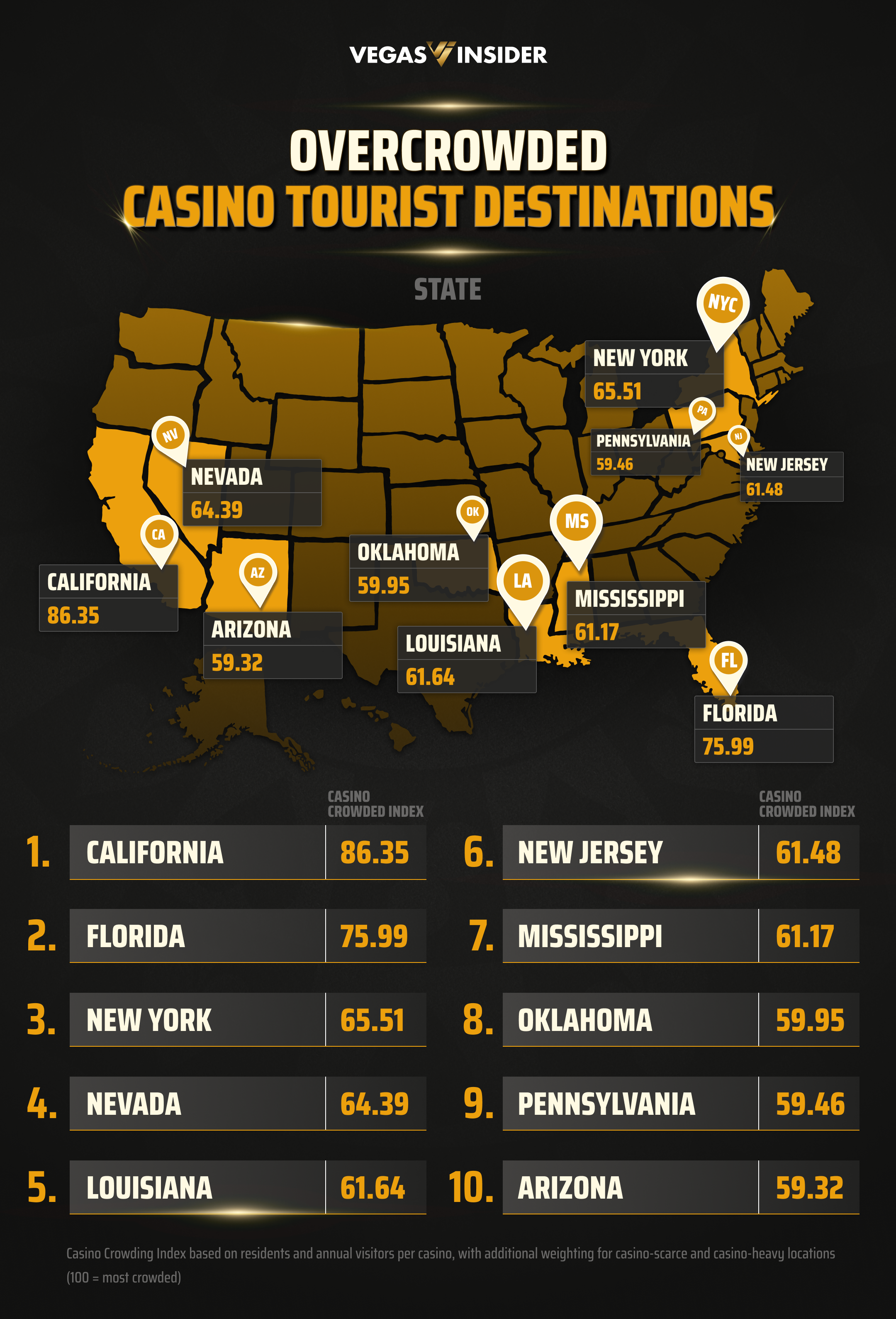 VEGAS INSIDER

OVERCROWDED
CASINO TOURIST DESTINATIONS

STATE

NYC
NEW YORK
65.51

PA
PENNSYLVANIA
59.46

NJ
NEW JERSEY
61.48

NV
NEVADA
64.39

OK
OKLAHOMA
59.95

MS
MISSISSIPPI
61.17

CA
CALIFORNIA
86.35

AZ
ARIZONA
59.32

LA
LOUISIANA
61.64

FL
FLORIDA
75.99

| | | CASINO CROWDED INDEX |
|---|---|---|
| 1. | CALIFORNIA | 86.35 |
| 2. | FLORIDA | 75.99 |
| 3. | NEW YORK | 65.51 |
| 4. | NEVADA | 64.39 |
| 5. | LOUISIANA | 61.64 |

| | | CASINO CROWDED INDEX |
|---|---|---|
| 6. | NEW JERSEY | 61.48 |
| 7. | MISSISSIPPI | 61.17 |
| 8. | OKLAHOMA | 59.95 |
| 9. | PENNSYLVANIA | 59.46 |
| 10. | ARIZONA | 59.32 |

Casino Crowding Index based on residents and annual visitors per casino, with additional weighting for casino-scarce and casino-heavy locations (100 = most crowded)