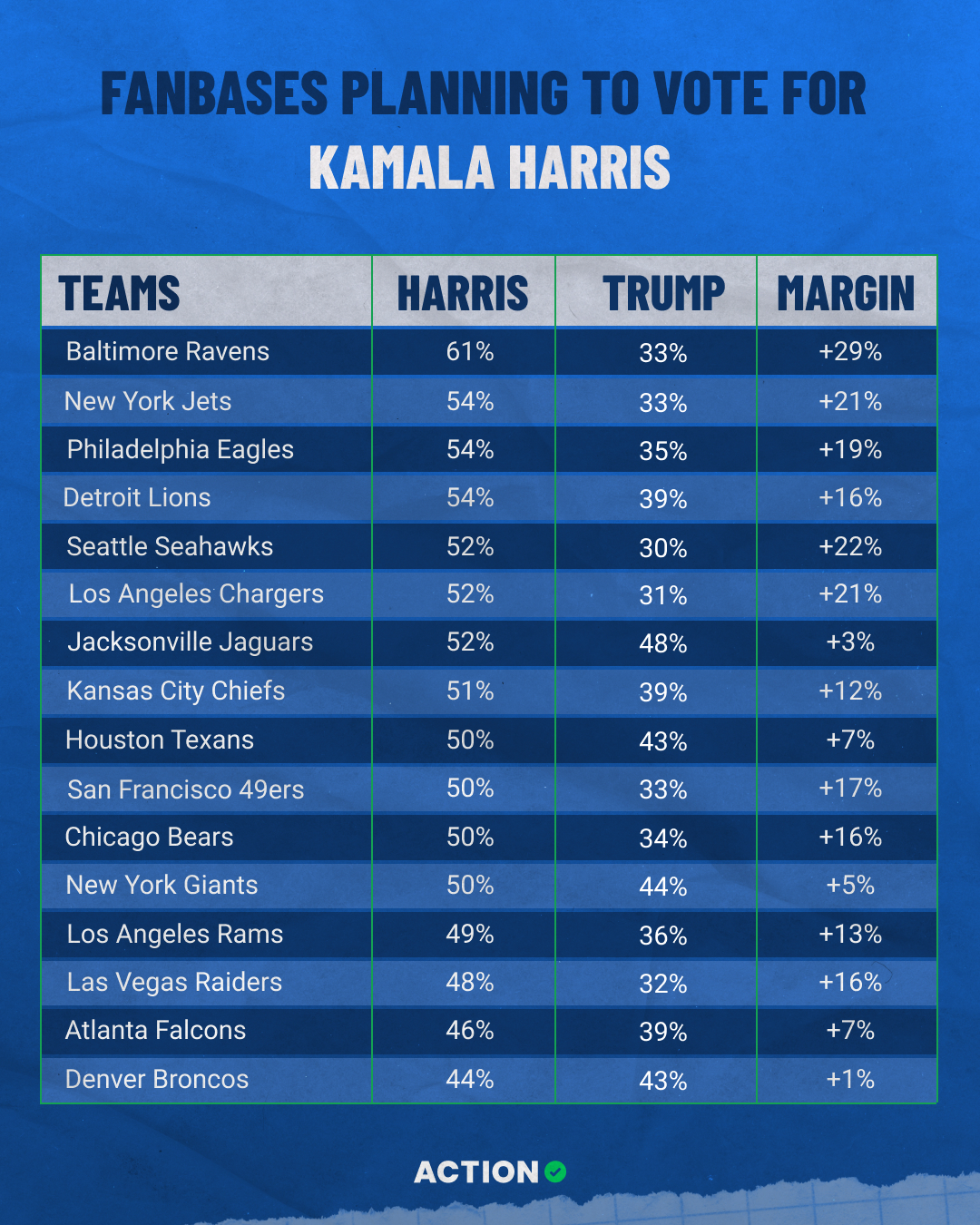 FANBASES PLANNING TO VOTE FOR KAMALA HARRIS

| TEAMS | HARRIS | TRUMP | MARGIN |
|---|---|---|---|
| Baltimore Ravens | 61% | 33% | +29% |
| New York Jets | 54% | 33% | +21% |
| Philadelphia Eagles | 54% | 35% | +19% |
| Detroit Lions | 54% | 39% | +16% |
| Seattle Seahawks | 52% | 30% | +22% |
| Los Angeles Chargers | 52% | 31% | +21% |
| Jacksonville Jaguars | 52% | 48% | +3% |
| Kansas City Chiefs | 51% | 39% | +12% |
| Houston Texans | 50% | 43% | +7% |
| San Francisco 49ers | 50% | 33% | +17% |
| Chicago Bears | 50% | 34% | +16% |
| New York Giants | 50% | 44% | +5% |
| Los Angeles Rams | 49% | 36% | +13% |
| Las Vegas Raiders | 48% | 32% | +16% |
| Atlanta Falcons | 46% | 39% | +7% |
| Denver Broncos | 44% | 43% | +1% |

ACTION