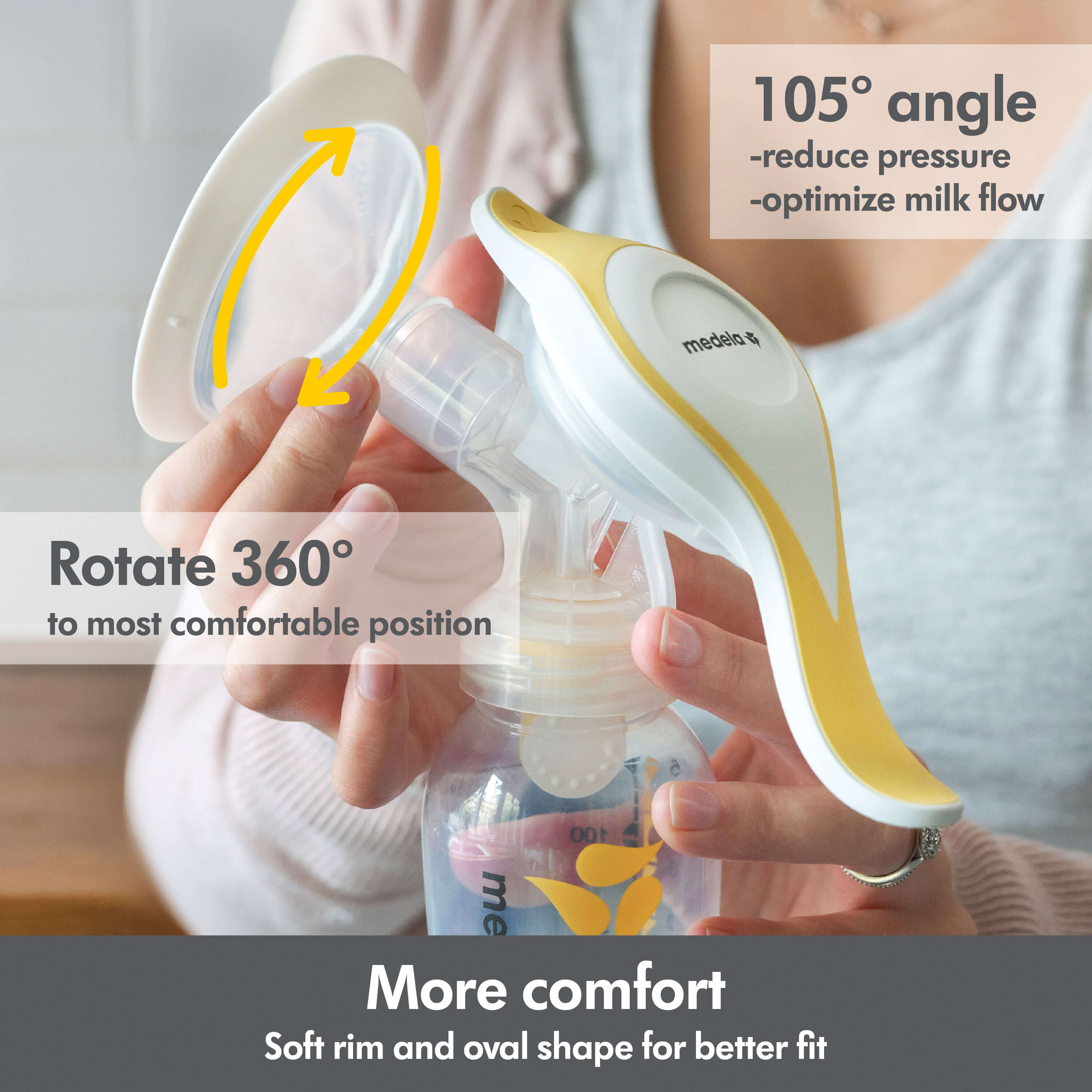 105° angle
-reduce pressure
-optimize milk flow

medela

Rotate 360°
to most comfortable position

100

me

More comfort
Soft rim and oval shape for better fit