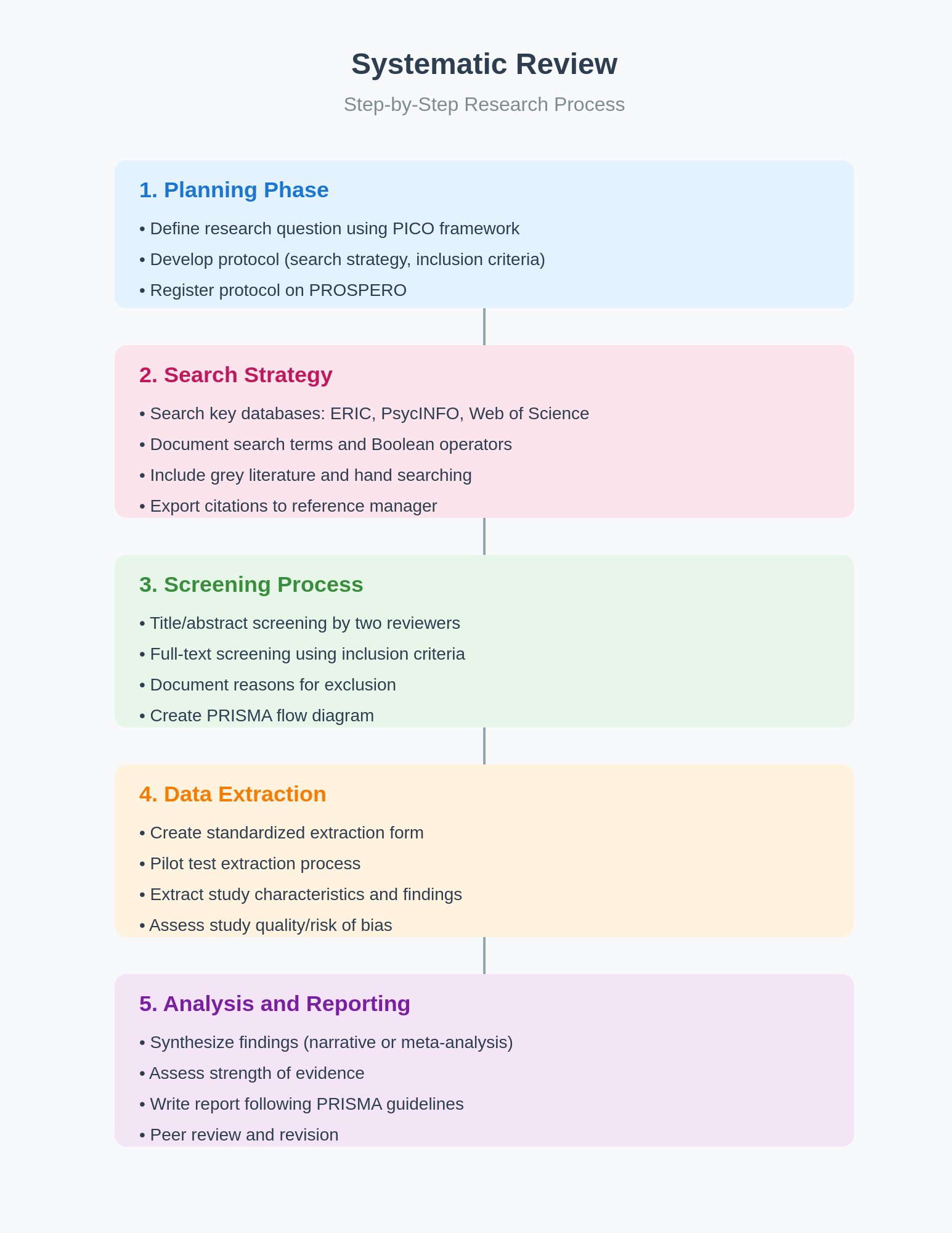 Systematic Review

Step-by-Step Research Process

1. Planning Phase

• Define research question using PICO framework
• Develop protocol (search strategy, inclusion criteria)
• Register protocol on PROSPERO

2. Search Strategy

• Search key databases: ERIC, PsycINFO, Web of Science
• Document search terms and Boolean operators
• Include grey literature and hand searching
• Export citations to reference manager

3. Screening Process

• Title/abstract screening by two reviewers
• Full-text screening using inclusion criteria
• Document reasons for exclusion
• Create PRISMA flow diagram

4. Data Extraction

• Create standardized extraction form
• Pilot test extraction process
• Extract study characteristics and findings
• Assess study quality/risk of bias

5. Analysis and Reporting

• Synthesize findings (narrative or meta-analysis)
• Assess strength of evidence
• Write report following PRISMA guidelines
• Peer review and revision