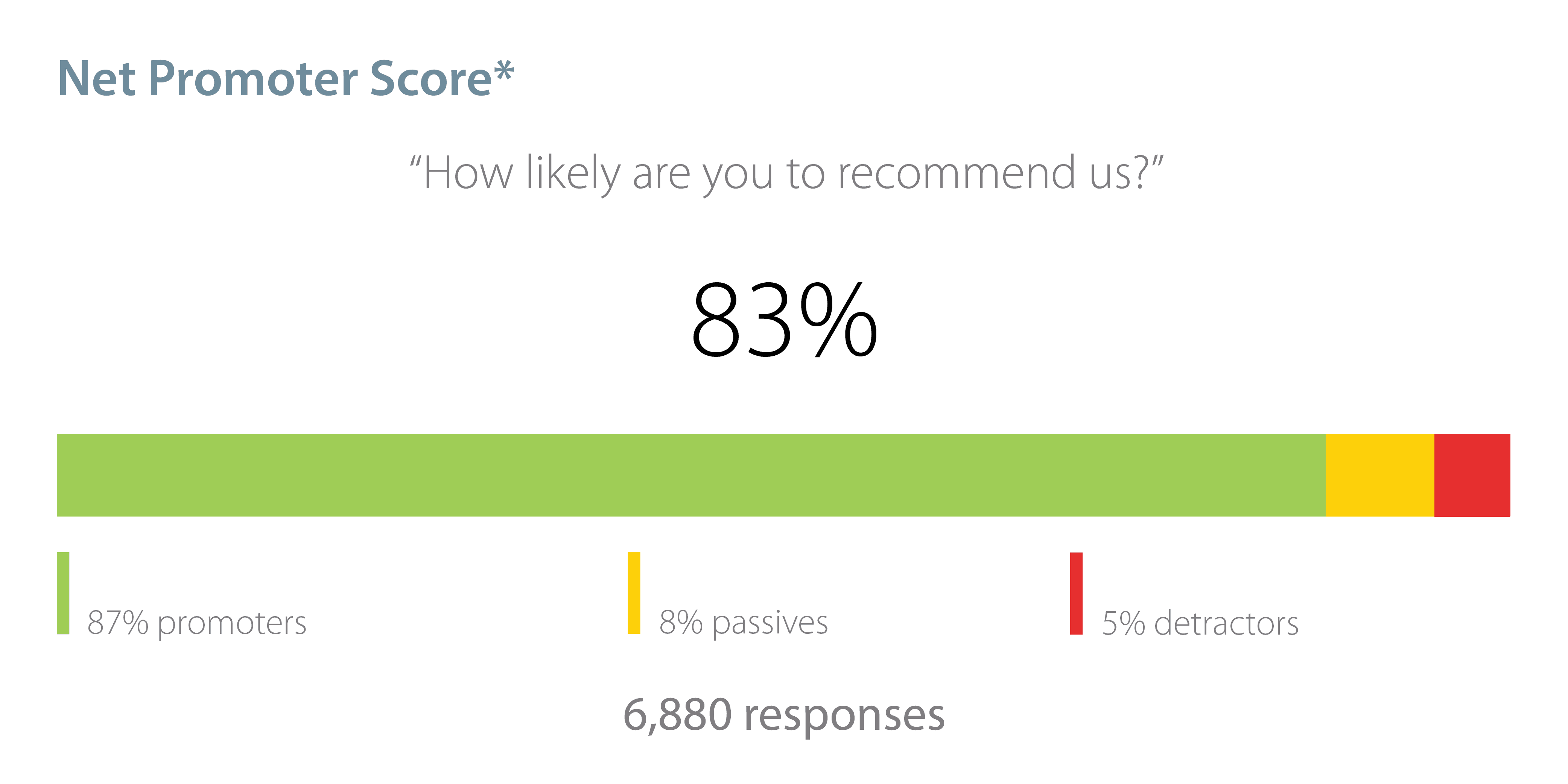 Net Promoter Score*

“How likely are you to recommend us?”

83%

87% promoters

8% passives

5% detractors

6,880 responses