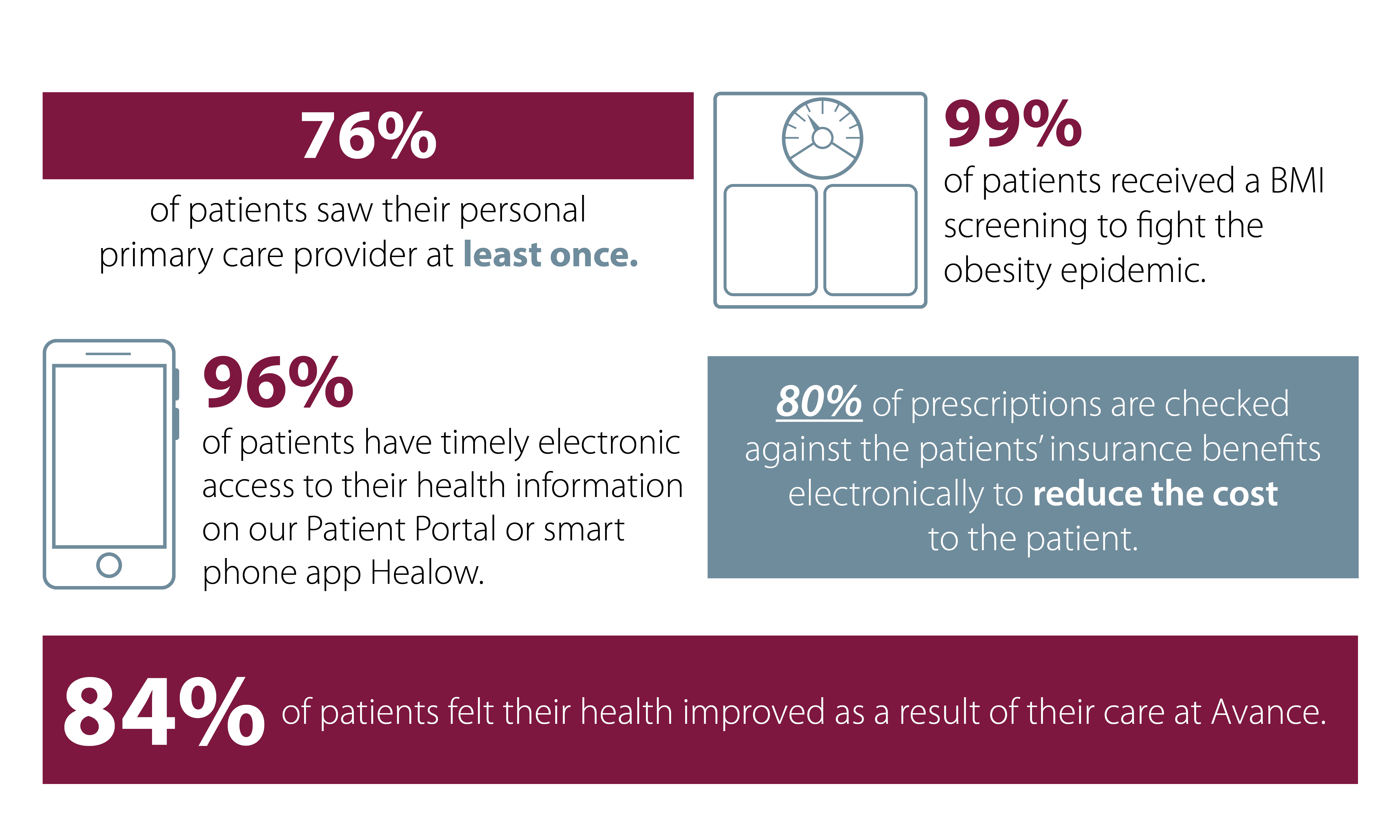 76%

of patients saw their personal primary care provider at least once.

99%

of patients received a BMI screening to fight the obesity epidemic.

96%

of patients have timely electronic access to their health information on our Patient Portal or smart phone app Healow.

80% of prescriptions are checked against the patients' insurance benefits electronically to reduce the cost to the patient.

84% of patients felt their health improved as a result of their care at Avance.