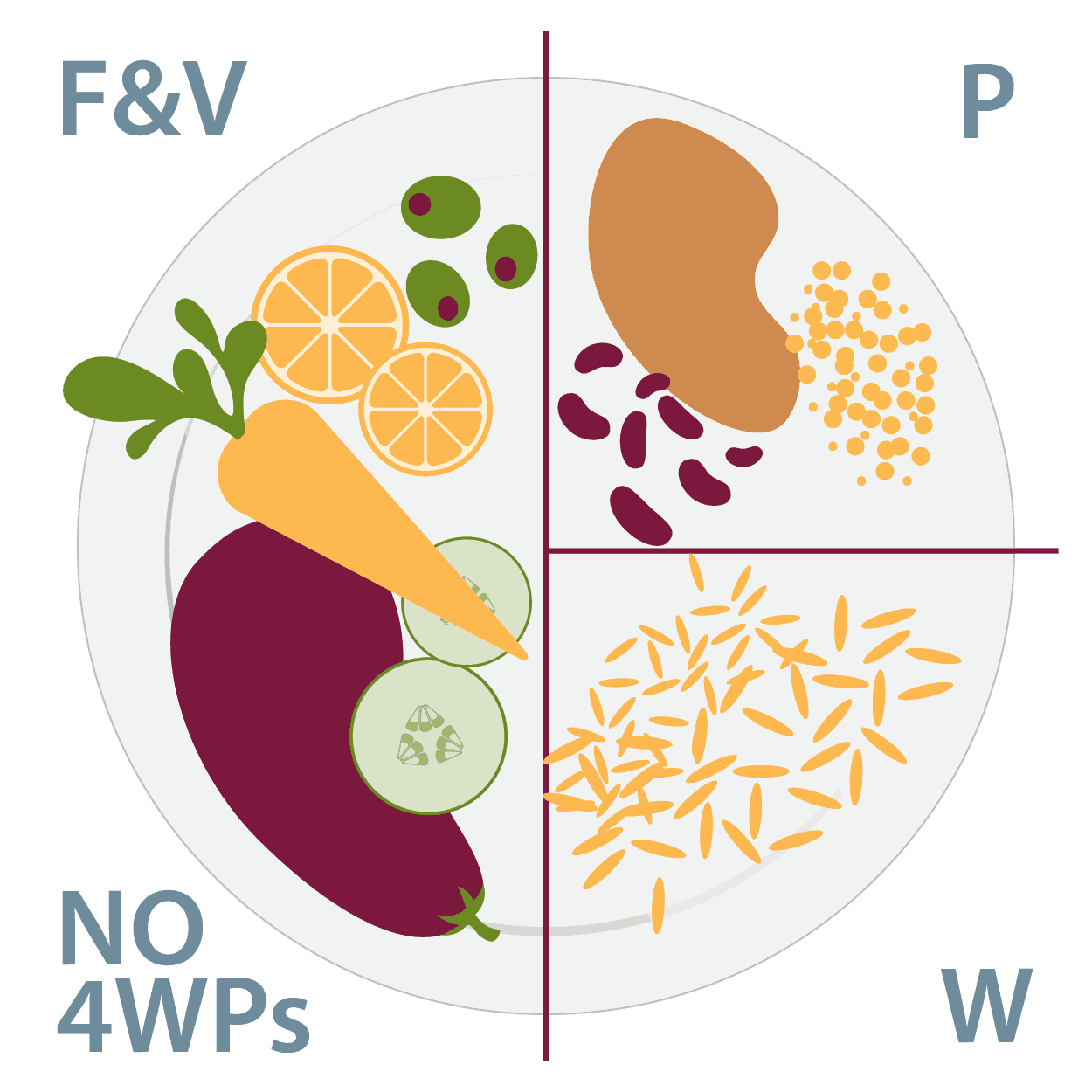 F&V

P

NO 4WPs

W