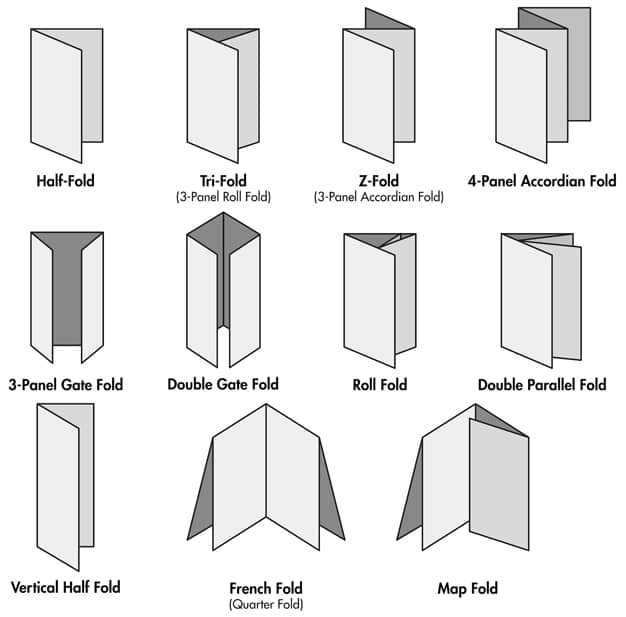 Half-Fold

Tri-Fold
(3-Panel Roll Fold)

Z-Fold
(3-Panel Accordian Fold)

4-Panel Accordian Fold

3-Panel Gate Fold

Double Gate Fold

Roll Fold

Double Parallel Fold

Vertical Half Fold

French Fold
(Quarter Fold)

Map Fold