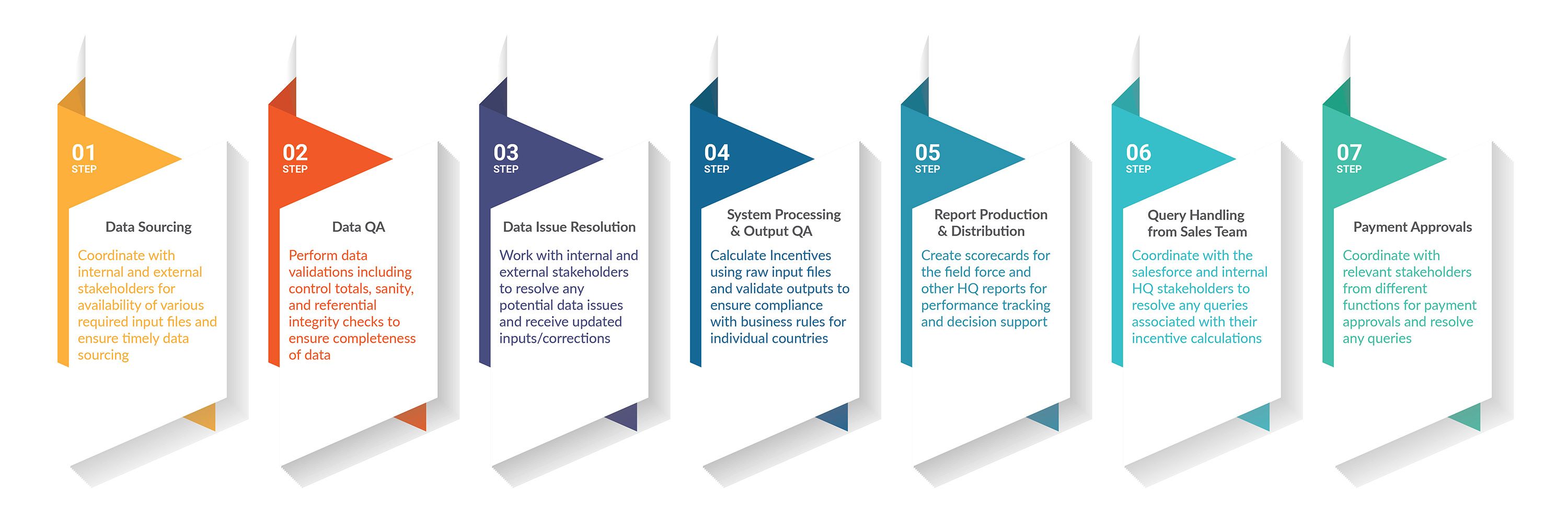 01
STEP

Data Sourcing

Coordinate with internal and external stakeholders for availability of various required input files and ensure timely data sourcing

02
STEP

Data QA

Perform data validations including control totals, sanity, and referential integrity checks to ensure completeness of data

03
STEP

Data Issue Resolution

Work with internal and external stakeholders to resolve any potential data issues and receive updated inputs/corrections

04
STEP

System Processing & Output QA

Calculate Incentives using raw input files and validate outputs to ensure compliance with business rules for individual countries

05
STEP

Report Production & Distribution

Create scorecards for the field force and other HQ reports for performance tracking and decision support

06
STEP

Query Handling from Sales Team

Coordinate with the salesforce and internal HQ stakeholders to resolve any queries associated with their incentive calculations

07
STEP

Payment Approvals

Coordinate with relevant stakeholders from different functions for payment approvals and resolve any queries