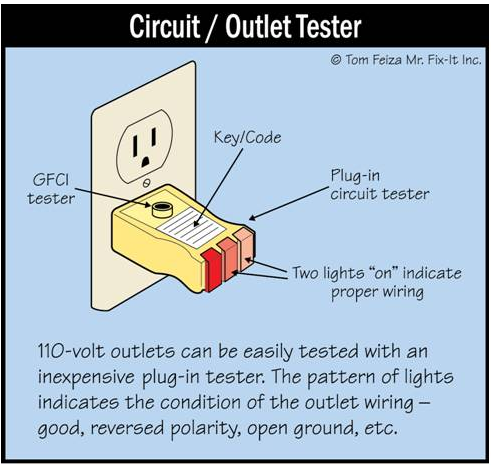 Circuit / Outlet Tester

© Tom Feiza Mr. Fix-It Inc.

Key/Code

GFCI tester

Plug-in circuit tester

Two lights "on" indicate proper wiring

110-volt outlets can be easily tested with an inexpensive plug-in tester. The pattern of lights indicates the condition of the outlet wiring – good, reversed polarity, open ground, etc.