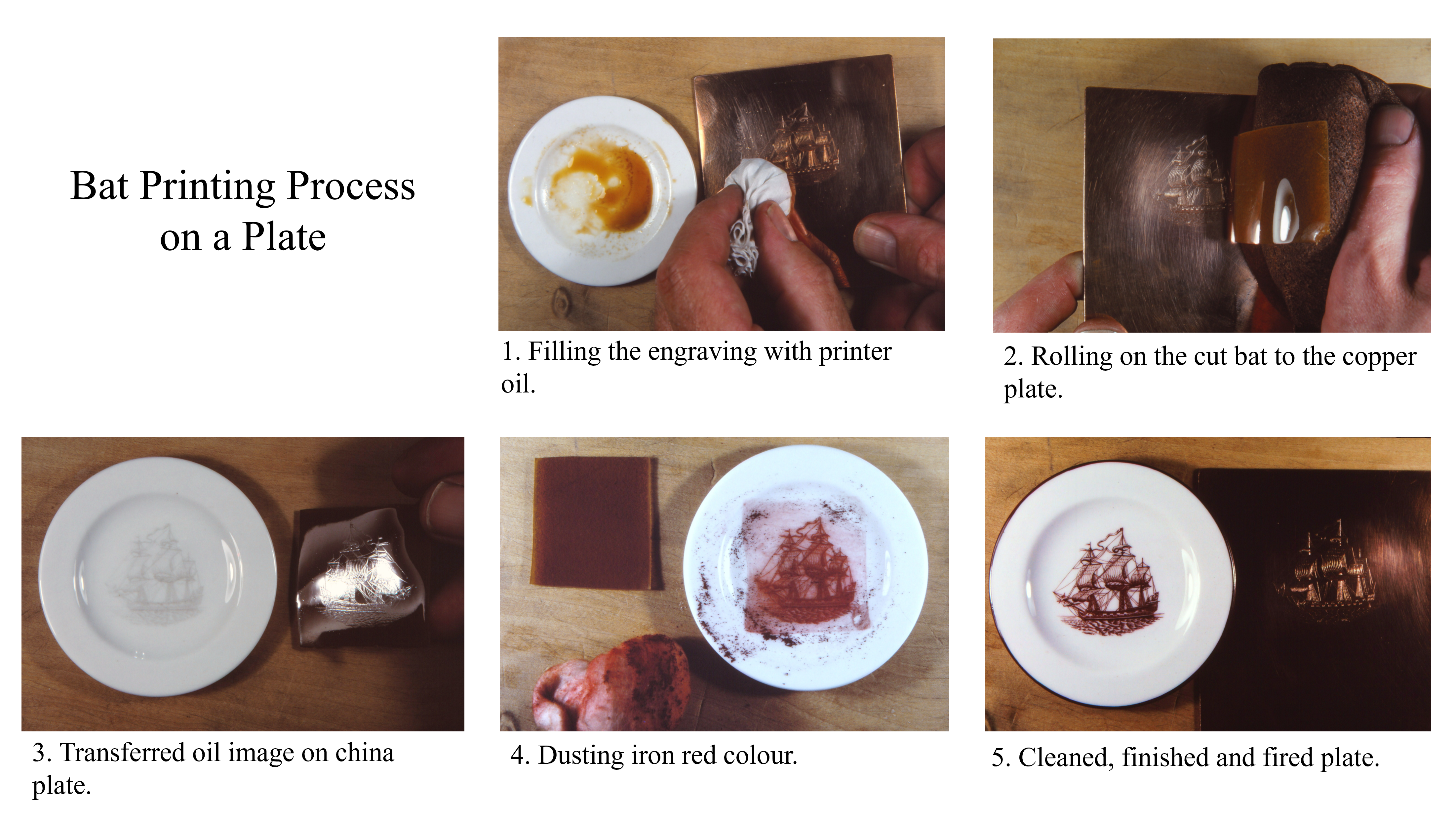 Bat Printing Process on a Plate

1. Filling the engraving with printer oil.

2. Rolling on the cut bat to the copper plate.

3. Transferred oil image on china plate.

4. Dusting iron red colour.

5. Cleaned, finished and fired plate.