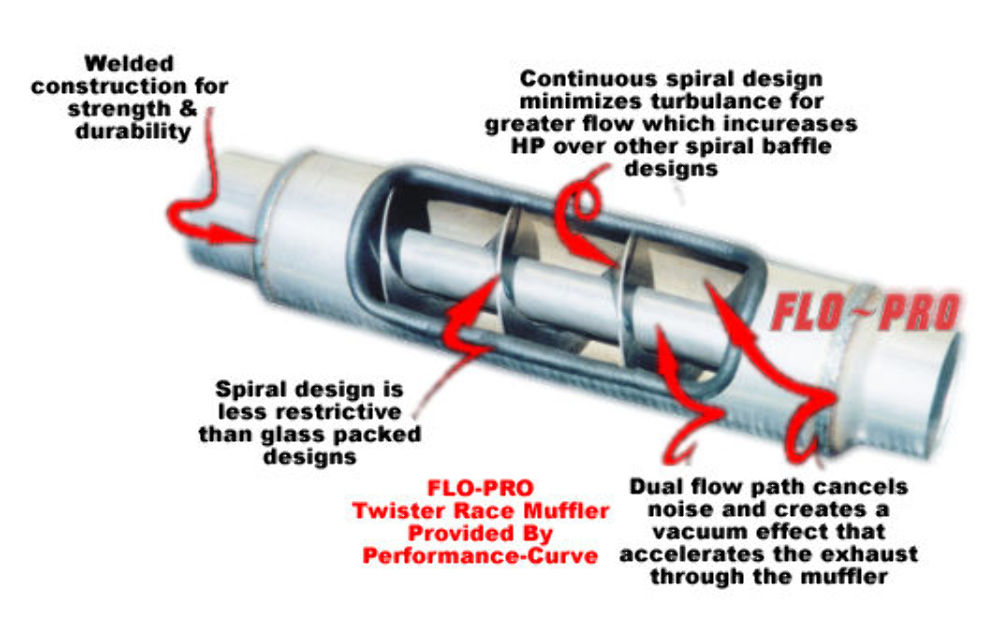 Welded construction for strength & durability

Continuous spiral design minimizes turbulance for greater flow which incureases HP over other spiral baffle designs

FLO~PRO

Spiral design is less restrictive than glass packed designs

FLO-PRO
Twister Race Muffler
Provided By
Performance-Curve

Dual flow path cancels noise and creates a vacuum effect that accelerates the exhaust through the muffler