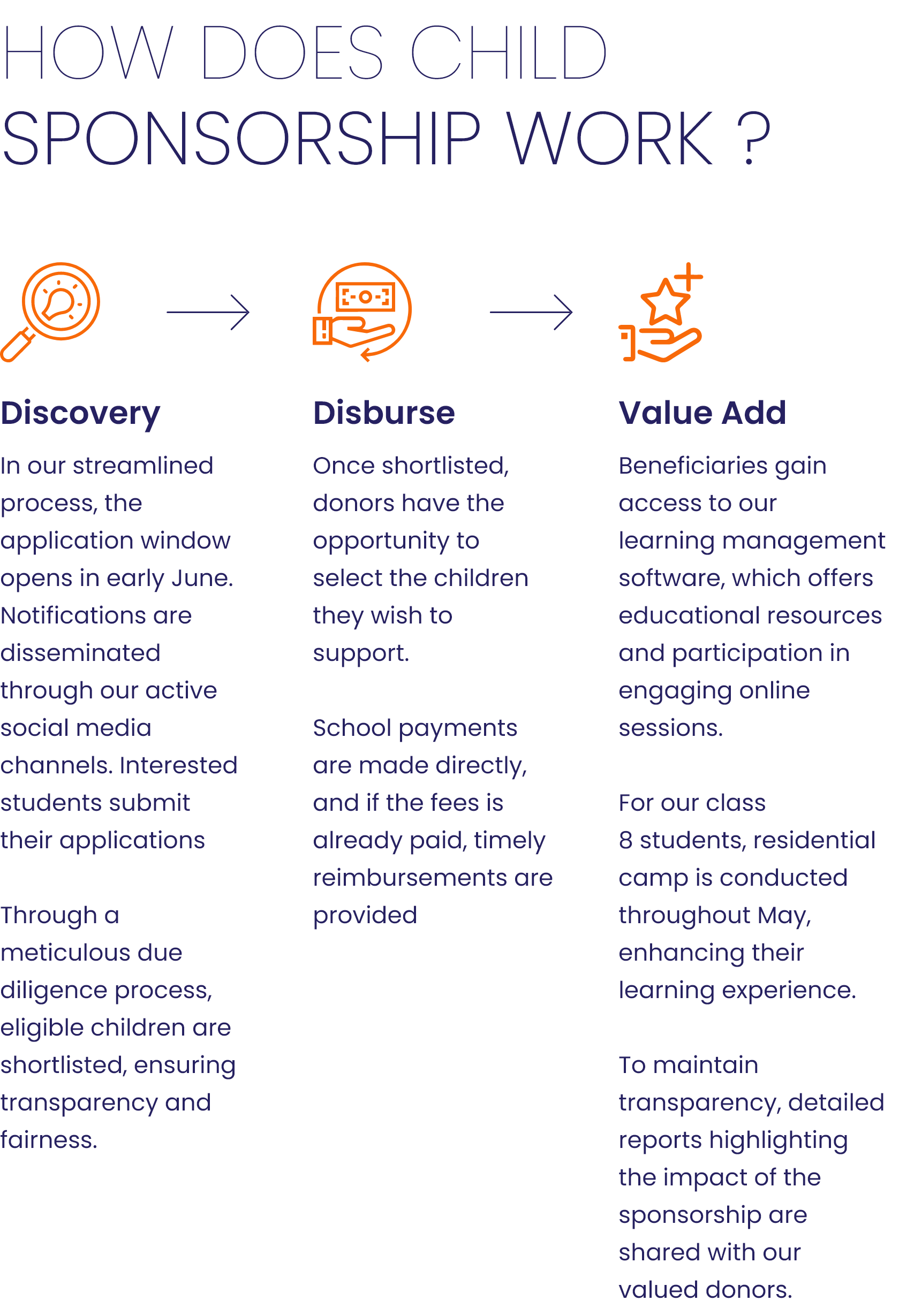 HOW DOES CHILD SPONSORSHIP WORK ?

Discovery

In our streamlined process, the application window opens in early June. Notifications are disseminated through our active social media channels. Interested students submit their applications

Through a meticulous due diligence process, eligible children are shortlisted, ensuring transparency and fairness.

Disburse

Once shortlisted, donors have the opportunity to select the children they wish to support.

School payments are made directly, and if the fees is already paid, timely reimbursements are provided

Value Add

Beneficiaries gain access to our learning management software, which offers educational resources and participation in engaging online sessions.

For our class 8 students, residential camp is conducted throughout May, enhancing their learning experience.

To maintain transparency, detailed reports highlighting the impact of the sponsorship are shared with our valued donors.