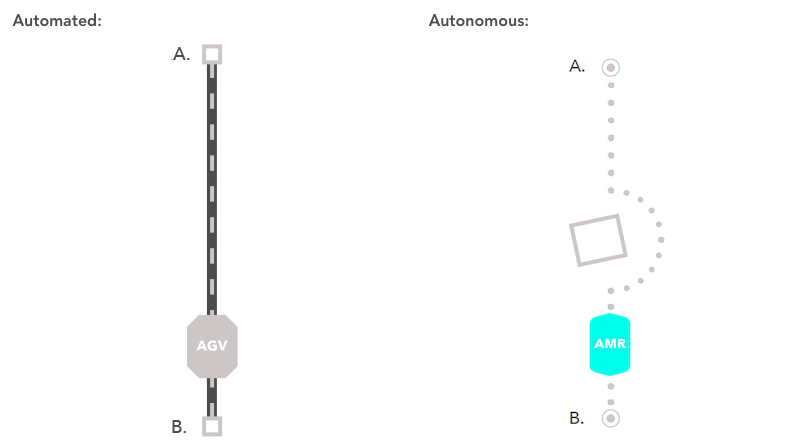 Automated:

A.

AGV

B.

Autonomous:

A.

AMR

B.