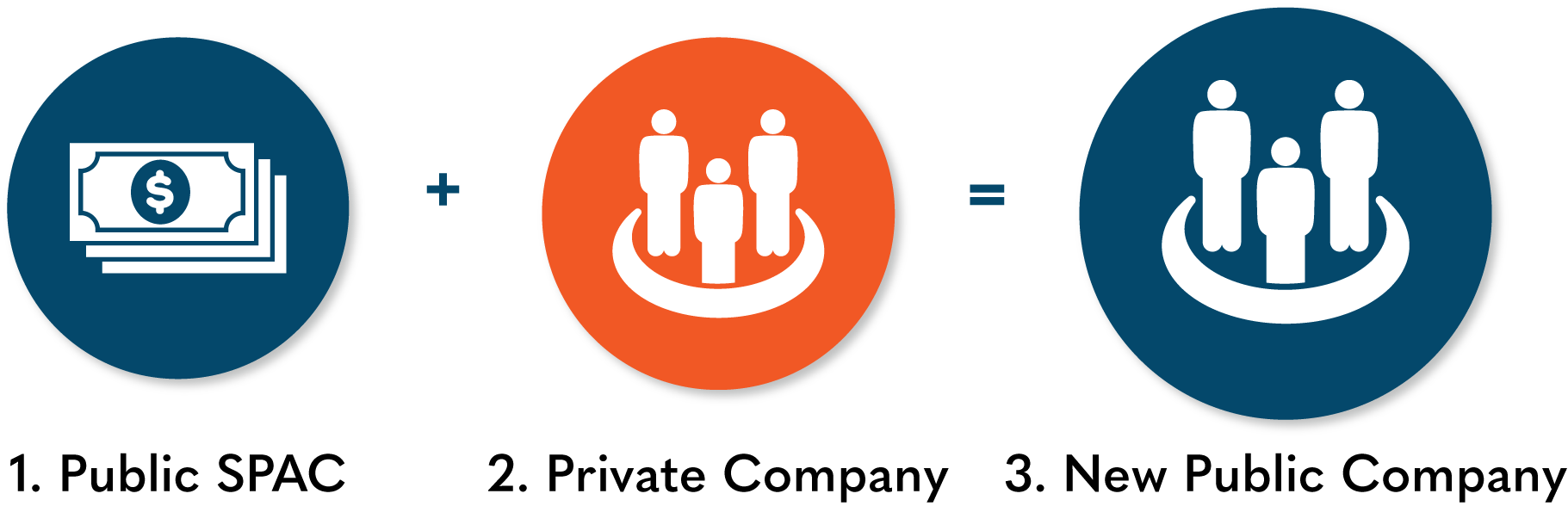 $

+

=

1. Public SPAC

2. Private Company

3. New Public Company