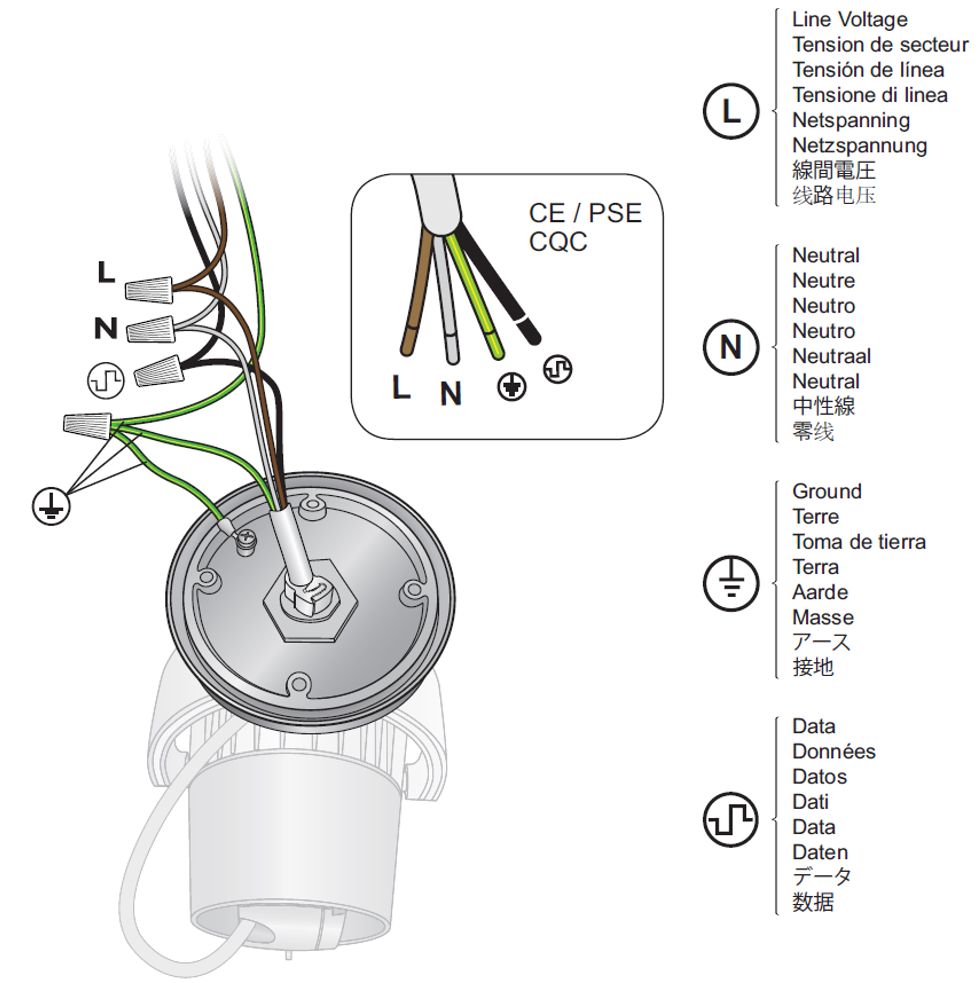 L
N

CE / PSE
CQC

L N

L
Line Voltage
Tension de secteur
Tensión de línea
Tensione di linea
Netspanning
Netzspannung
線間電圧
线路电压

N
Neutral
Neutre
Neutro
Neutro
Neutraal
Neutral
中性線
零线

Ground
Terre
Toma de tierra
Terra
Aarde
Masse
アース
接地

Data
Données
Datos
Dati
Data
Daten
データ
数据