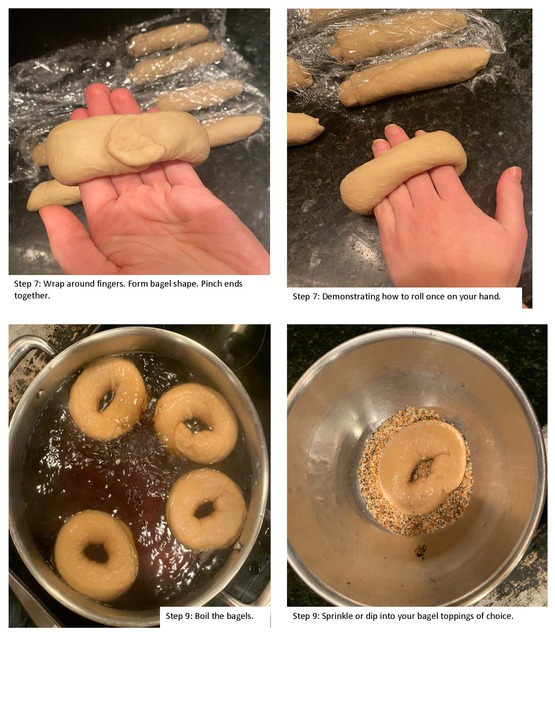 Step 7: Wrap around fingers. Form bagel shape. Pinch ends together.

Step 7: Demonstrating how to roll once on your hand.

Step 9: Boil the bagels.

Step 9: Sprinkle or dip into your bagel toppings of choice.