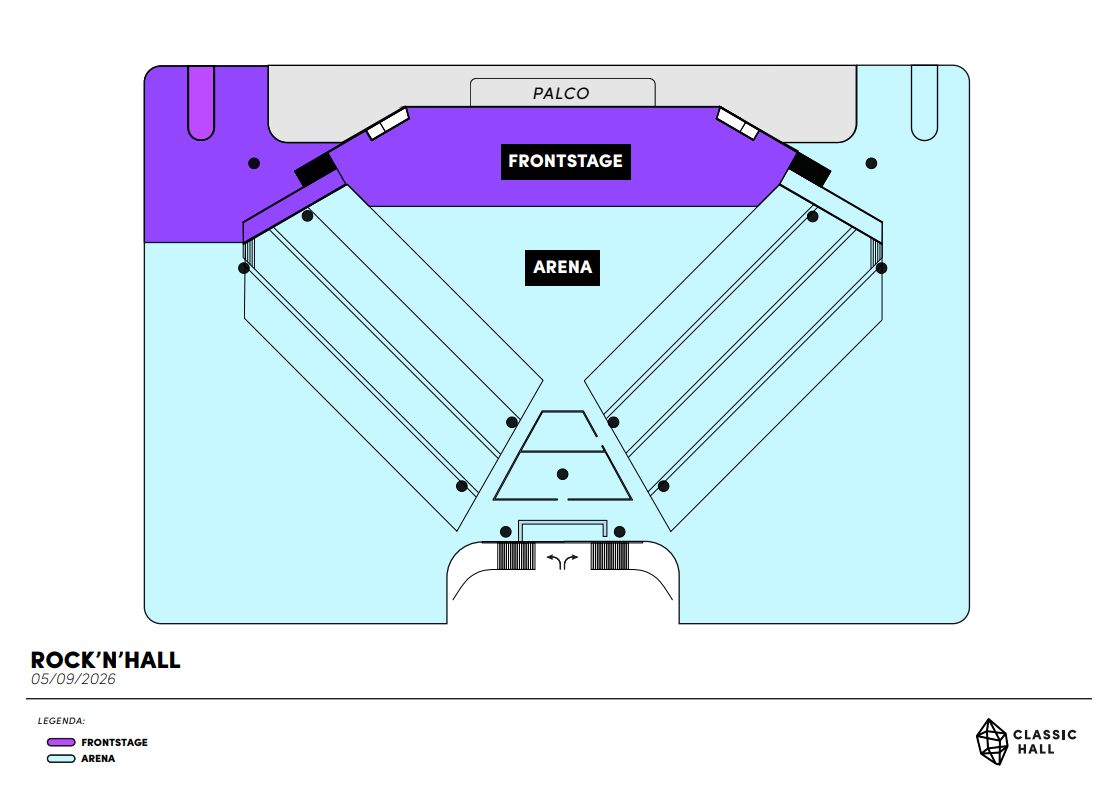 PALCO

FRONTSTAGE

ARENA

ROCK'N'HALL
05/09/2026

LEGENDA:
FRONTSTAGE
ARENA

CLASSIC HALL