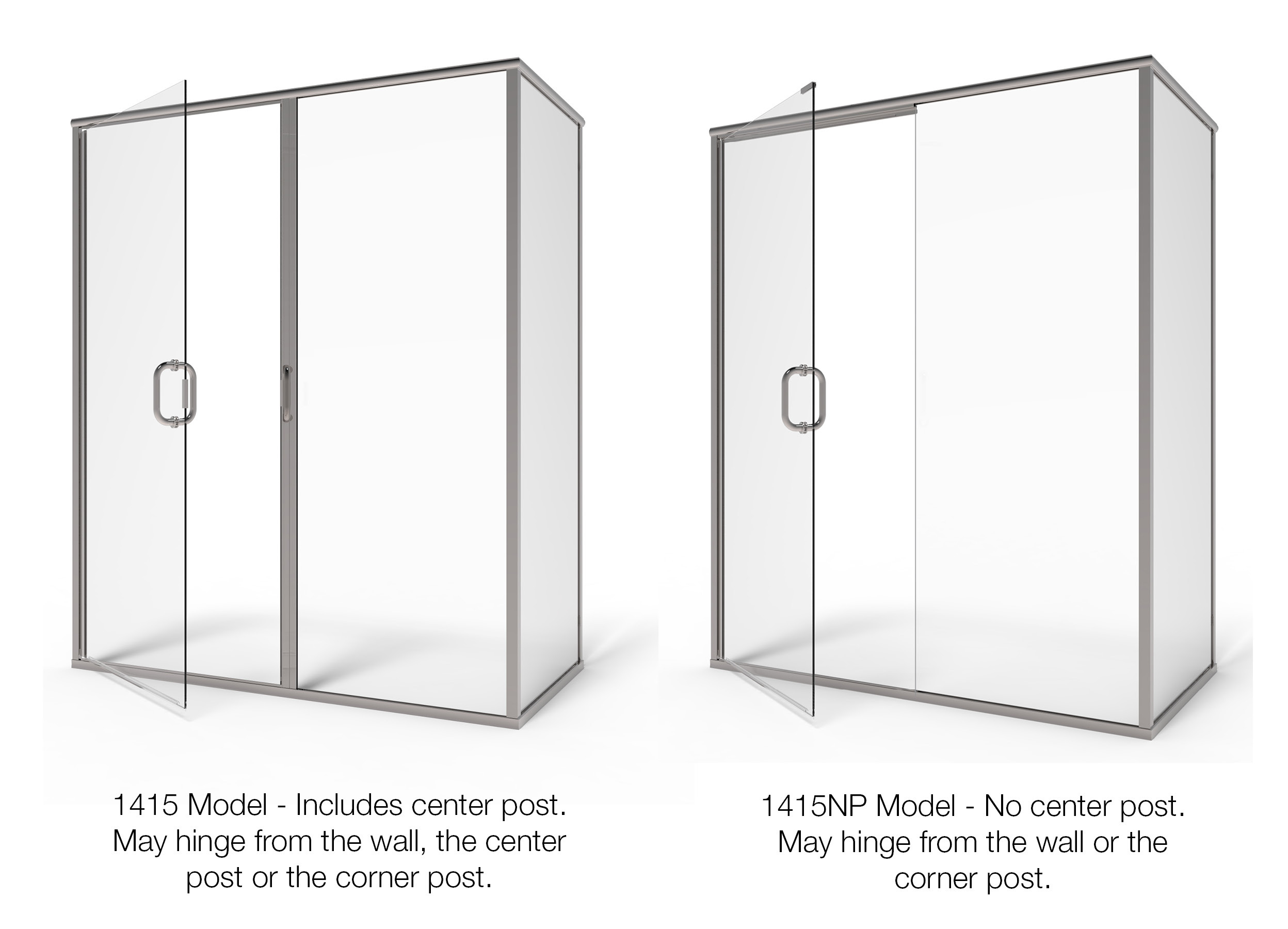 1415 Model - Includes center post. May hinge from the wall, the center post or the corner post.

1415NP Model - No center post. May hinge from the wall or the corner post.