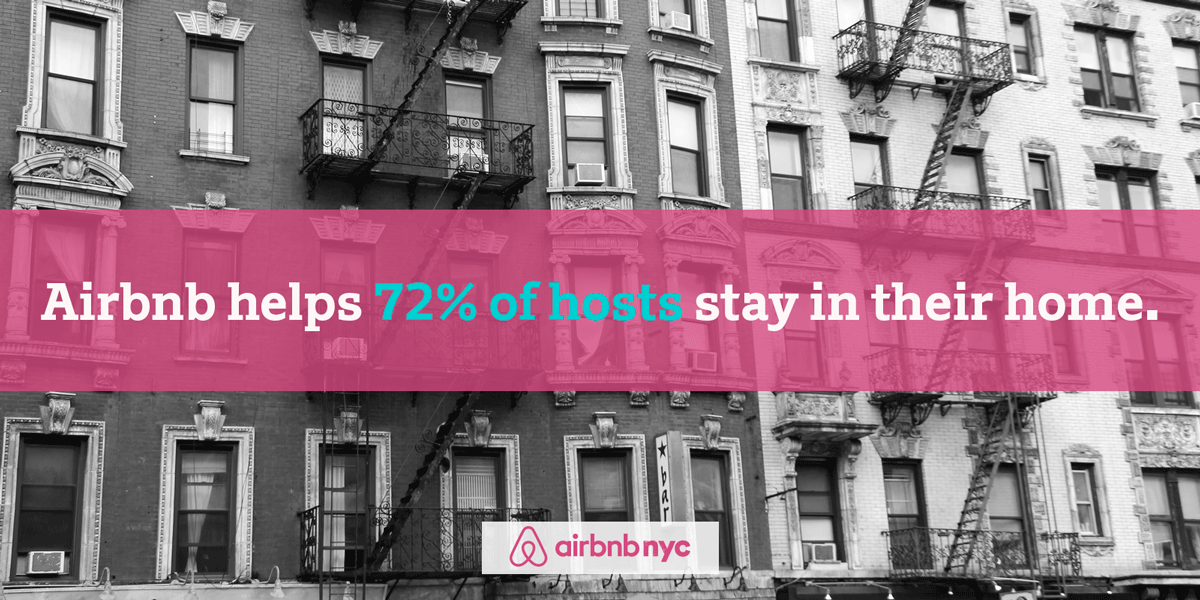 Airbnb helps 72% of hosts stay in their home.

bar

airbnb nyc