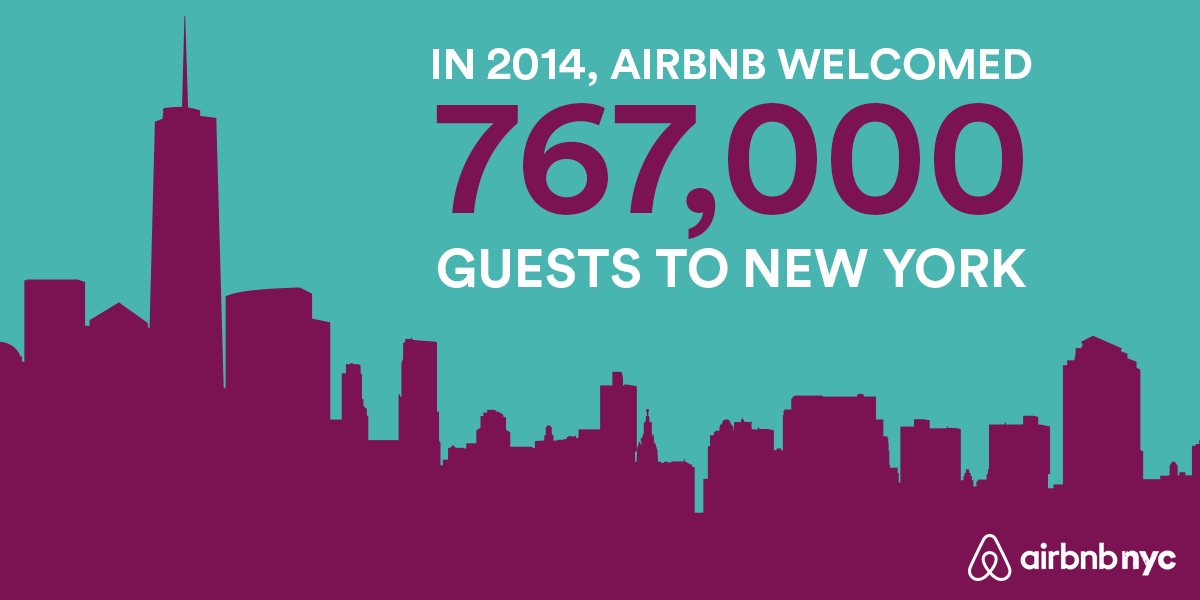 IN 2014, AIRBNB WELCOMED
767,000
GUESTS TO NEW YORK

airbnb nyc