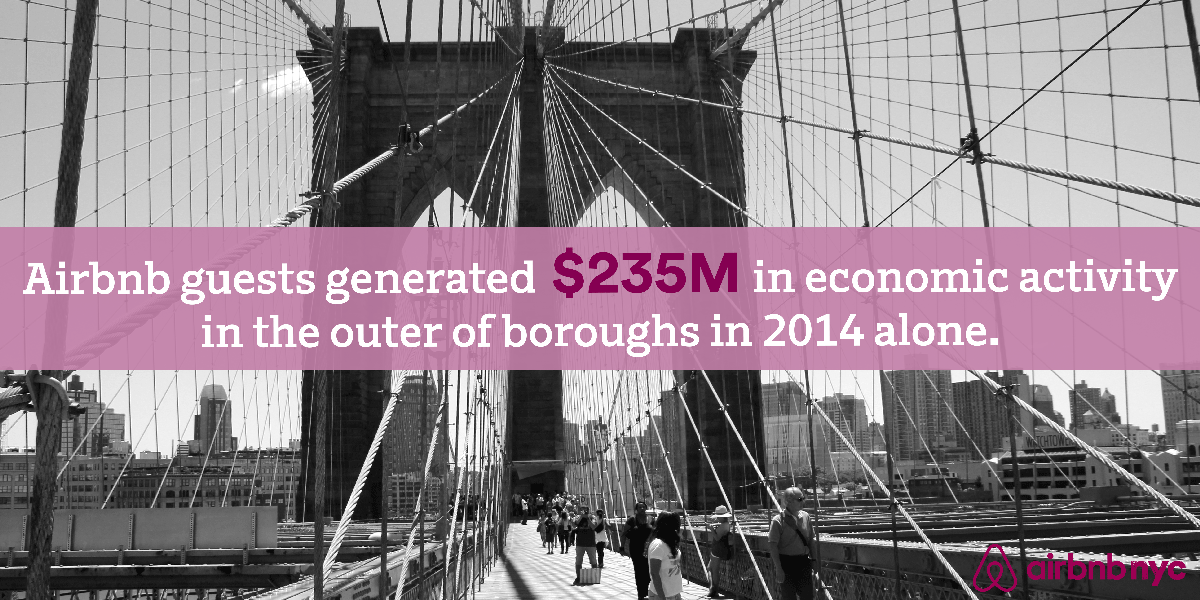 Airbnb guests generated $235M in economic activity in the outer of boroughs in 2014 alone.

WATCHTOWER

airbnb nyc