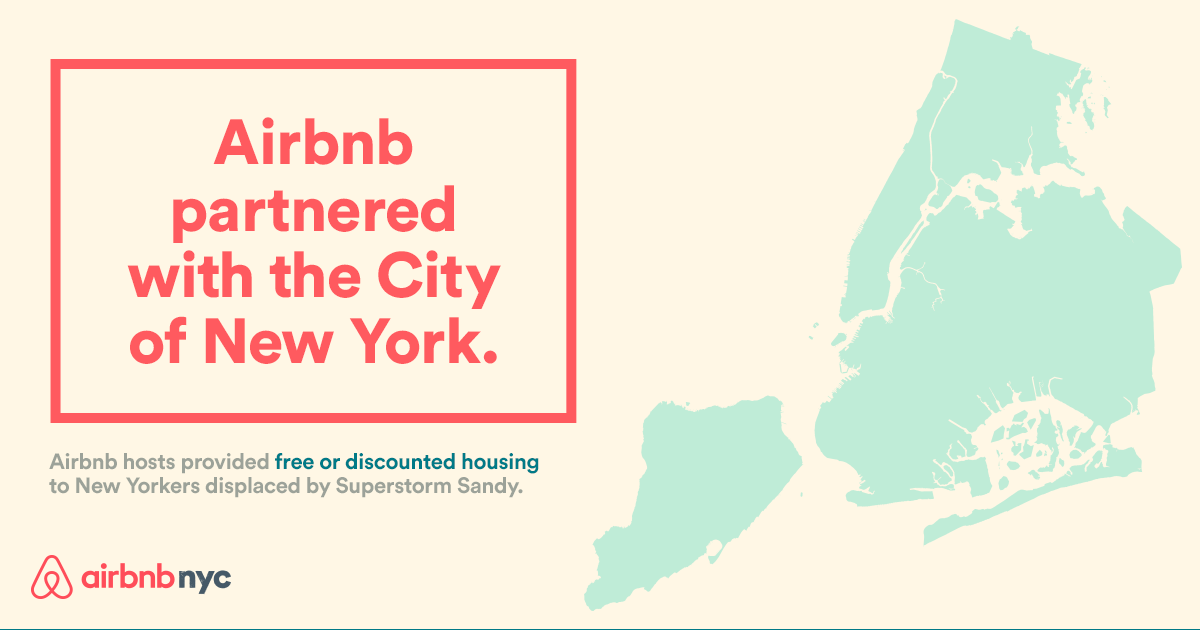 Airbnb partnered with the City of New York.

Airbnb hosts provided free or discounted housing to New Yorkers displaced by Superstorm Sandy.

airbnb nyc