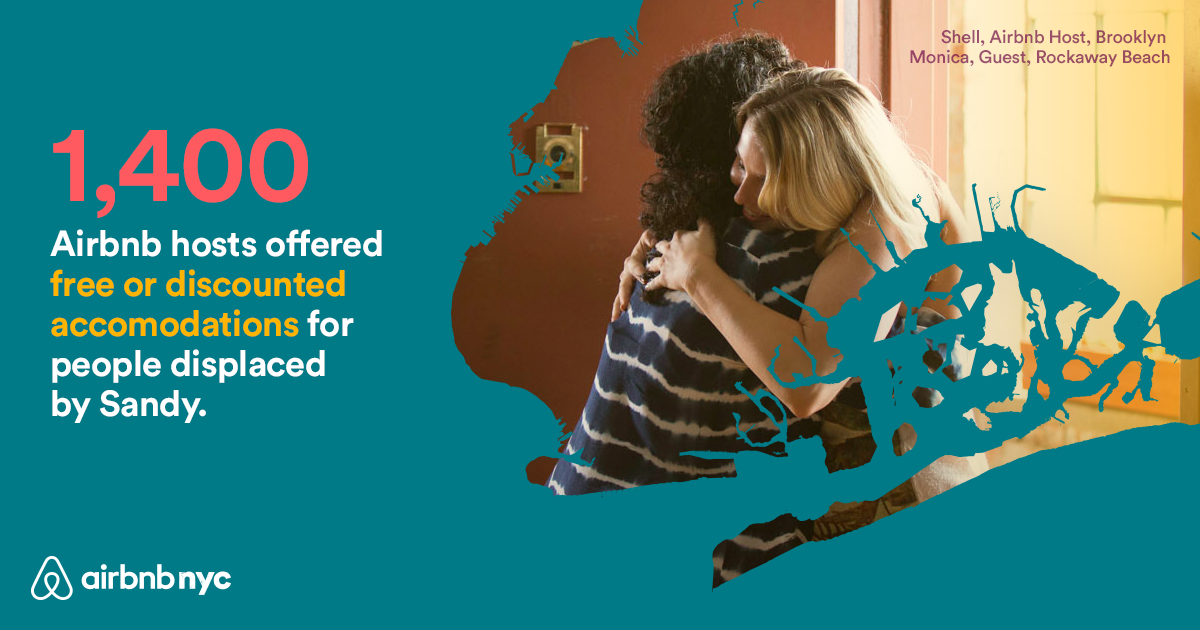 Shell, Airbnb Host, Brooklyn
Monica, Guest, Rockaway Beach

1,400

Airbnb hosts offered free or discounted accomodations for people displaced by Sandy.

airbnb nyc