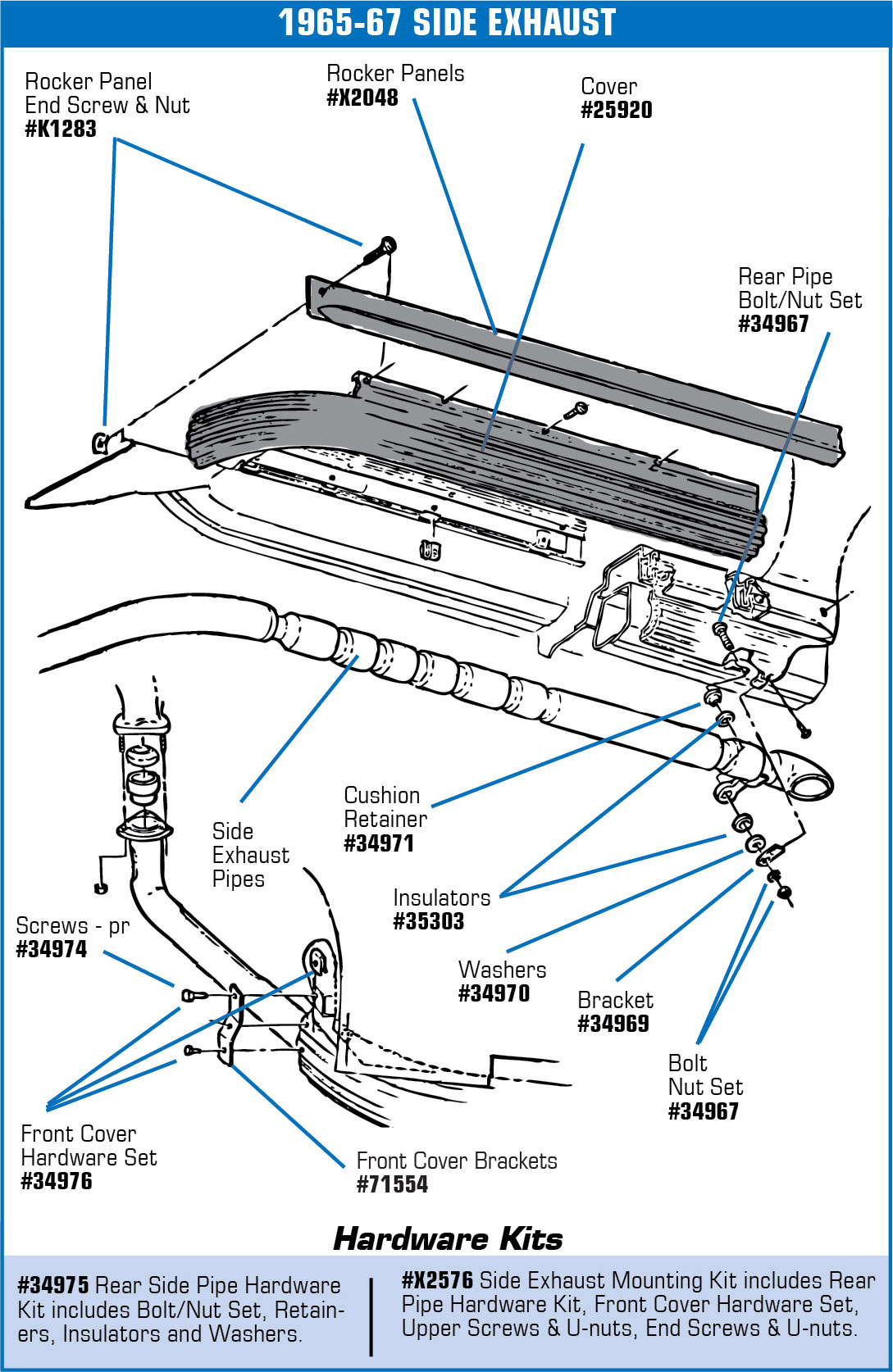 1965-67 SIDE EXHAUST

Rocker Panel
End Screw & Nut
#K1283

Rocker Panels
#X2048

Cover
#25920

Rear Pipe
Bolt/Nut Set
#34967

Cushion
Retainer
#34971

Side
Exhaust
Pipes

Insulators
#35303

Screws - pr
#34974

Washers
#34970

Bracket
#34969

Bolt
Nut Set
#34967

Front Cover
Hardware Set
#34976

Front Cover Brackets
#71554

Hardware Kits

#34975 Rear Side Pipe Hardware Kit includes Bolt/Nut Set, Retainers, Insulators and Washers.

#X2576 Side Exhaust Mounting Kit includes Rear Pipe Hardware Kit, Front Cover Hardware Set, Upper Screws & U-nuts, End Screws & U-nuts.